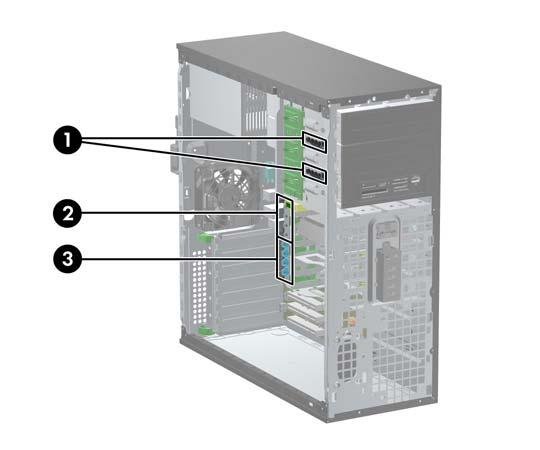 1
2
3