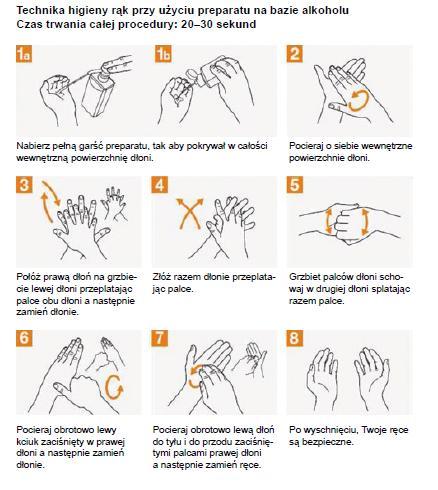 Technika higieny rąk przy użyciu preparatu na bazie alkoholu
Czas trwania całej procedury: 20–30 sekund

1a

1b

2

Nabierz pełną garść preparatu, tak aby pokrywał w całości wewnętrzną powierzchnię dłoni.

Pocieraj o siebie wewnętrzne powierzchnie dłoni.

3

4

5

Połóż prawą dłoń na grzbiecie lewej dłoni przeplatając palce obu dłoni a następnie zamień dłonie.

Złóż razem dłonie przeplatając palce.

Grzbiet palców dłoni schowaj w drugiej dłoni splatając razem palce.

6

7

8

Pocieraj obrotowo lewy kciuk zaciśnięty w prawej dłoni a następnie zamień dłonie.

Pocieraj obrotowo lewą dłoń do tyłu i do przodu zaciśniętymi palcami prawej dłoni a następnie zamień ręce.

Po wyschnięciu, Twoje ręce są bezpieczne.