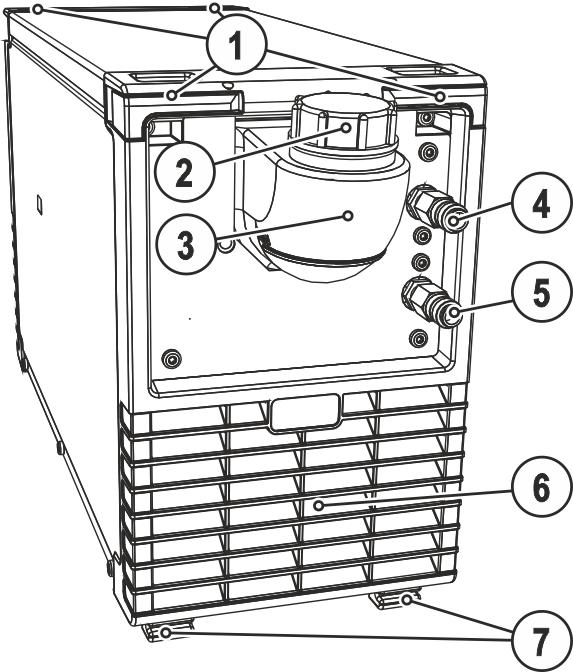 1
2
3
4
5
6
7