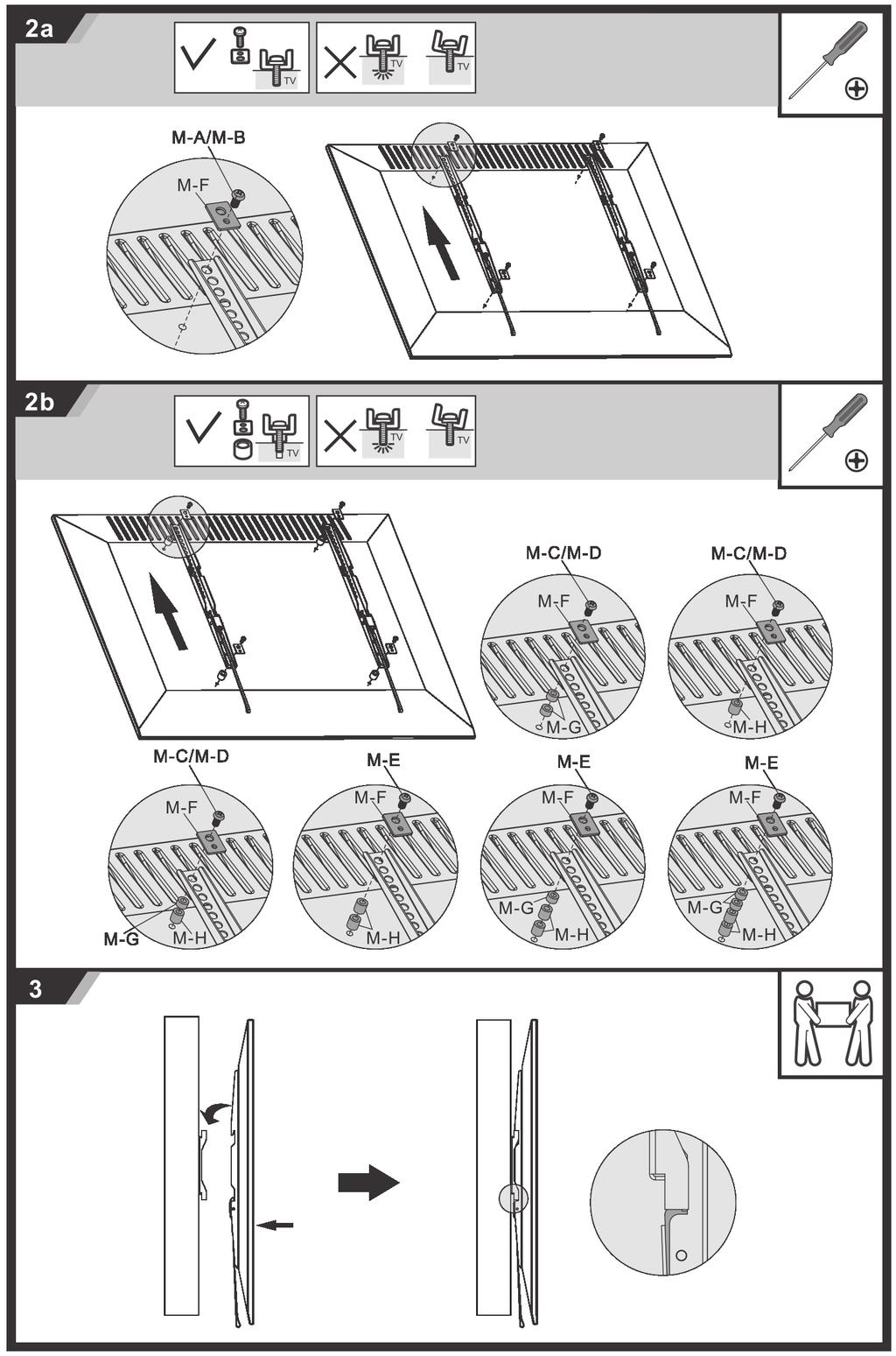 2a

TV

TV TV

M-A/M-B

M-F

2b

TV

TV TV

M-C/M-D

M-F

M-G

M-C/M-D

M-F

M-H

M-C/M-D

M-F

M-G M-H

M-E

M-F

M-H

M-E

M-F

M-G

M-H

M-E

M-F

M-G

M-H

3