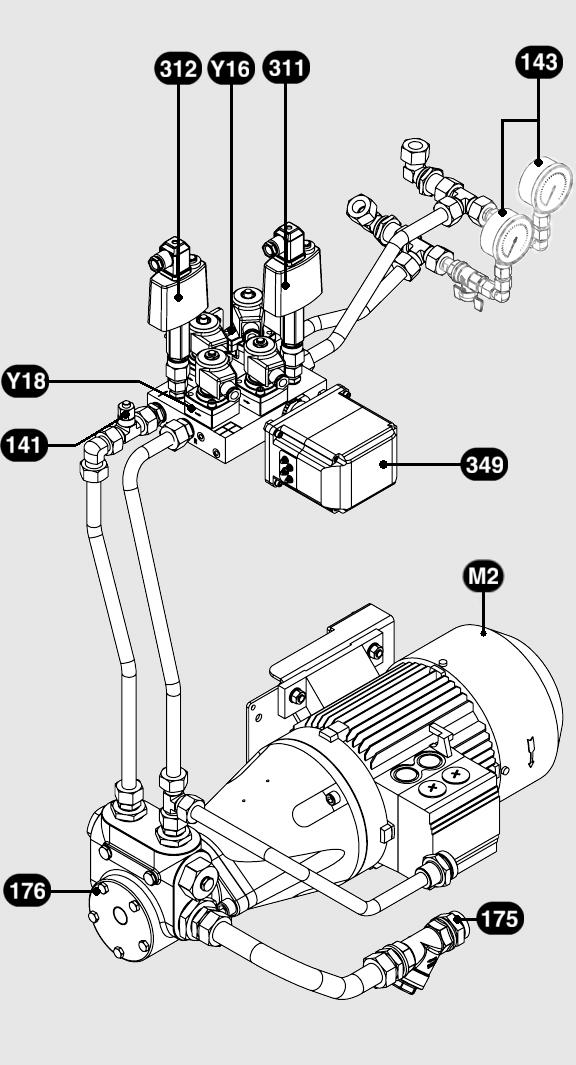 312
Y16
311
143
Y18
141
349
M2
176
175