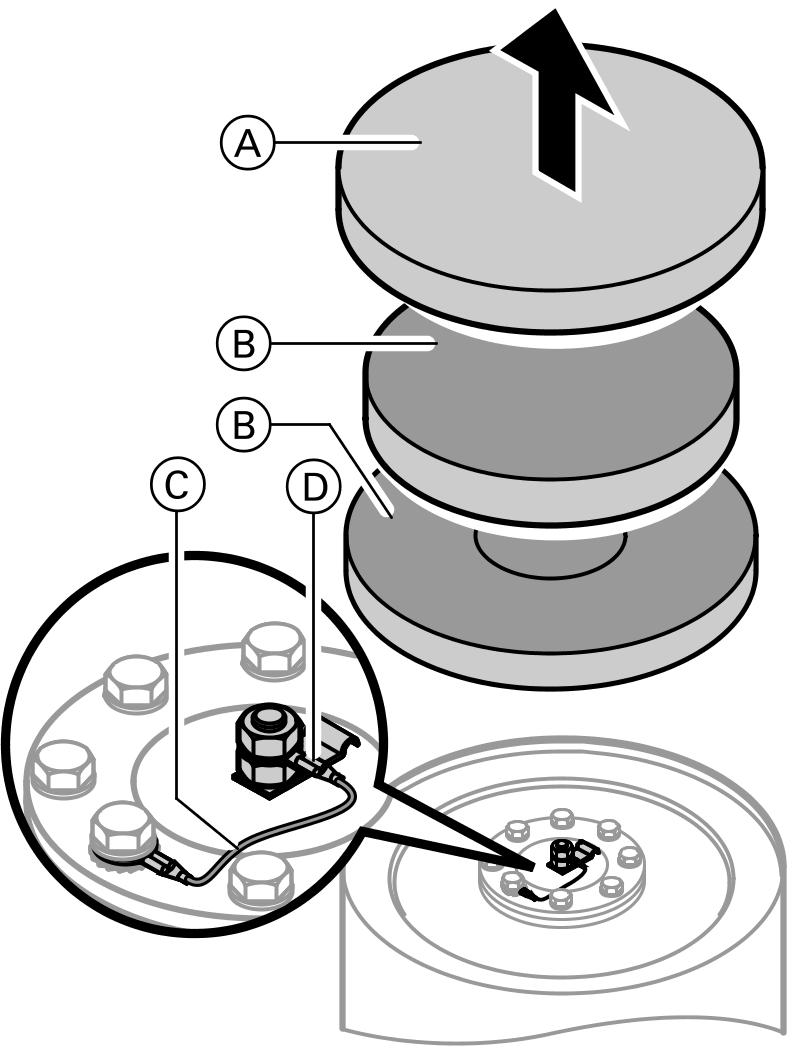 A
B
B
C
D