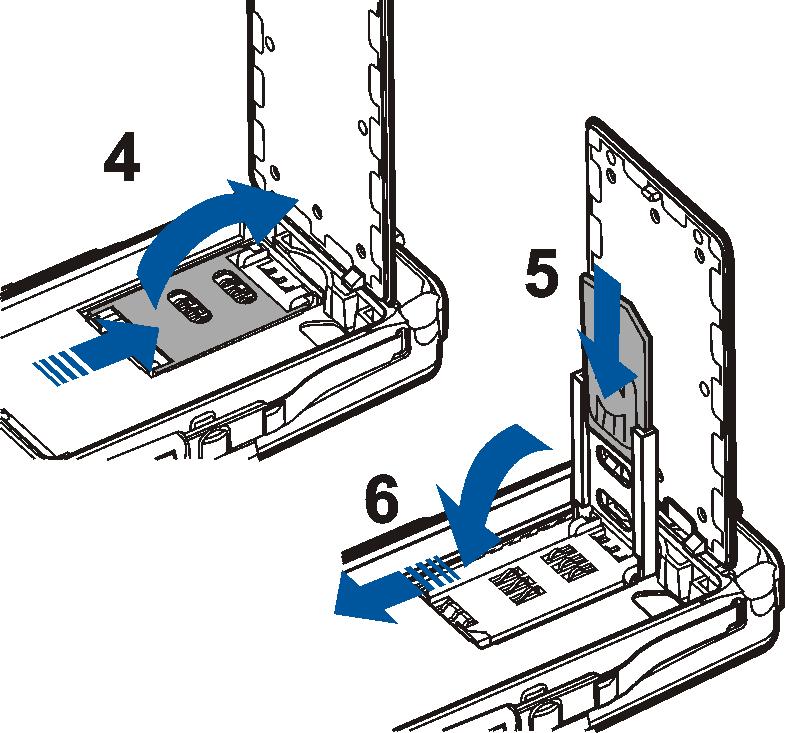 4

5

6