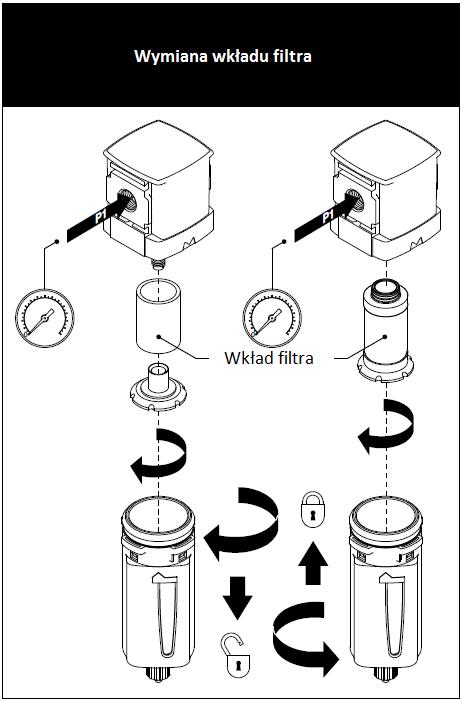 Wymiana wkładu filtra

P1

P1

Wkład filtra