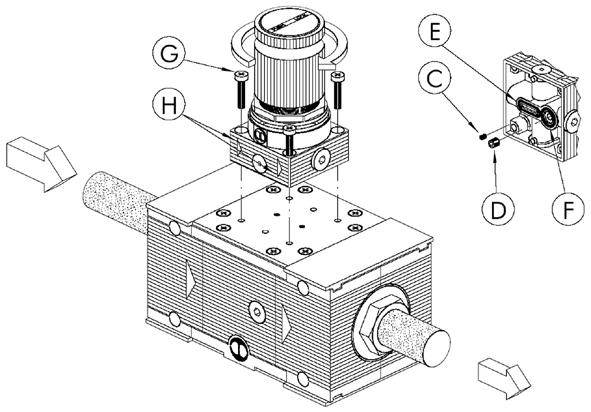 G
H
E
C
D
F