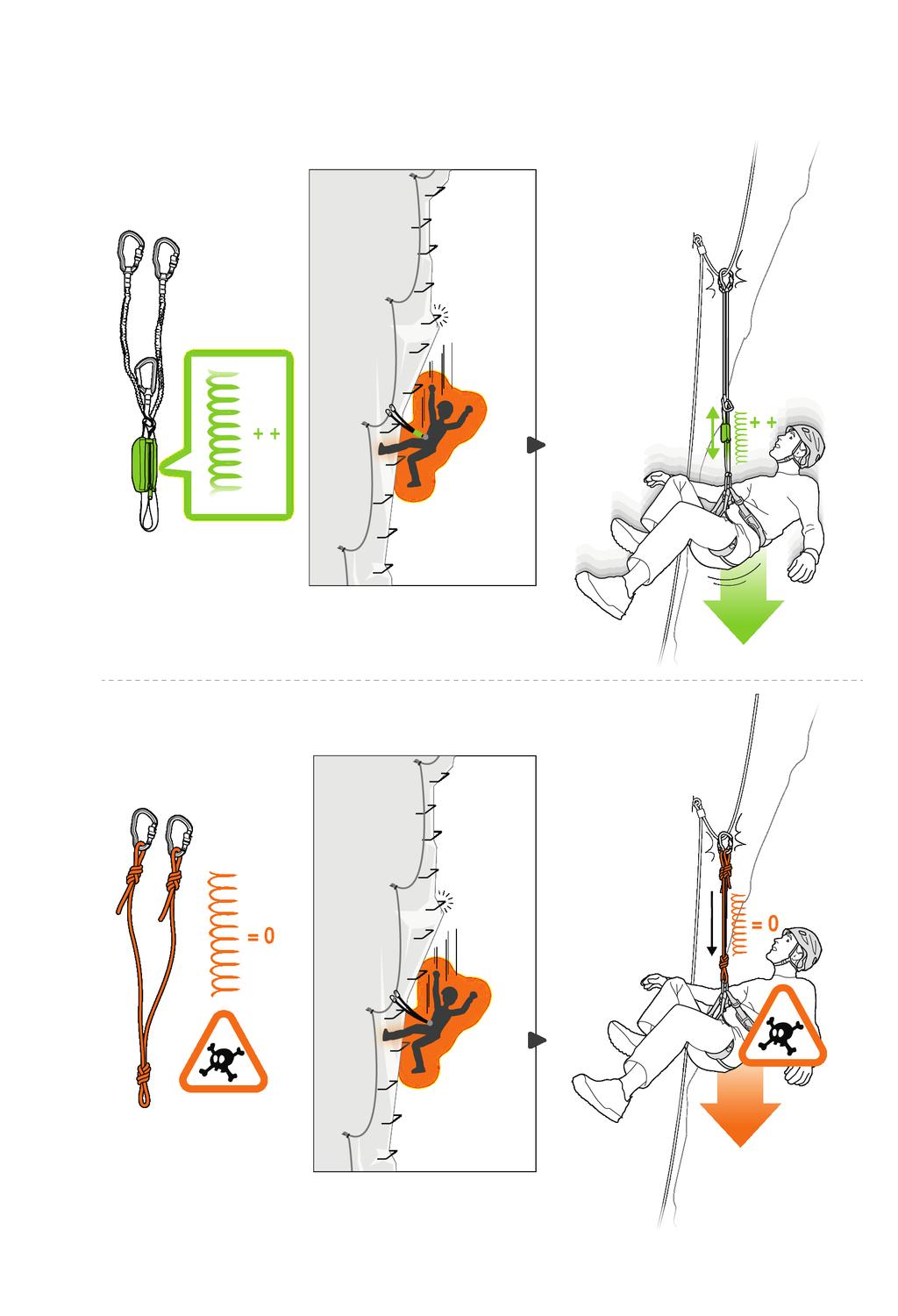 + +

+ +

= 0

= 0