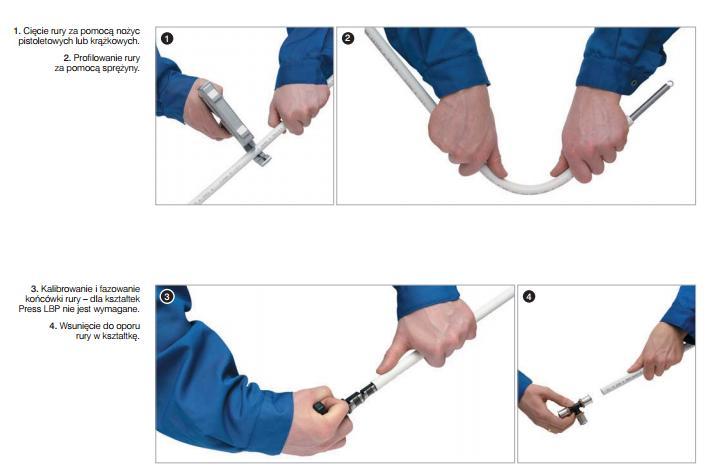 1. Cięcie rury za pomocą nożyc pistoletowych lub krążkowych.

2. Profilowanie rury za pomocą sprężyny.

1

2

3. Kalibrowanie i fazowanie końcówki rury – dla kształtek Press LBP nie jest wymagane.

4. Wsunięcie do oporu rury w kształtkę.

3

4