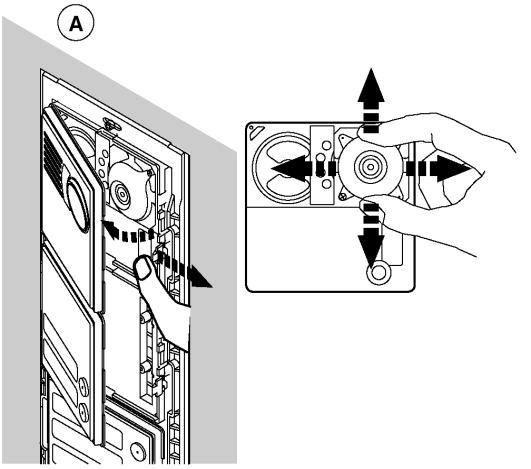 A