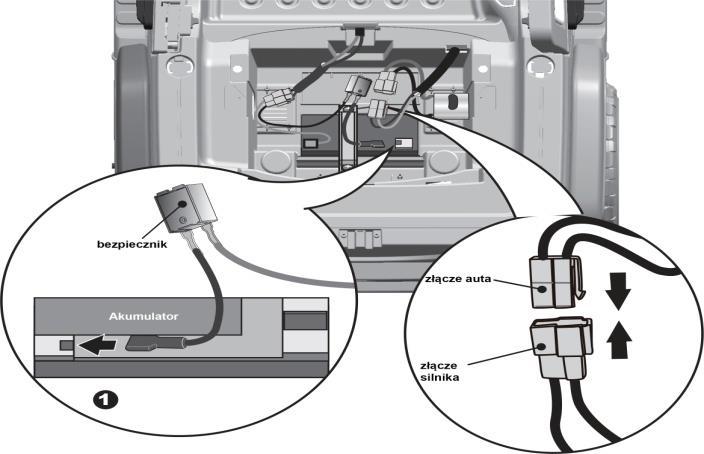 bezpiecznik

Akumulator

1

złącze auta

złącze silnika