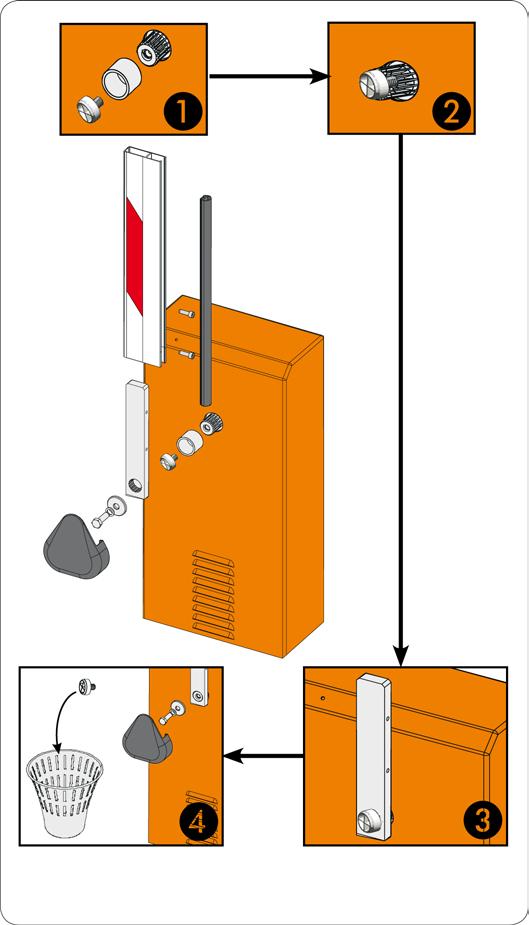 1

2

3

4