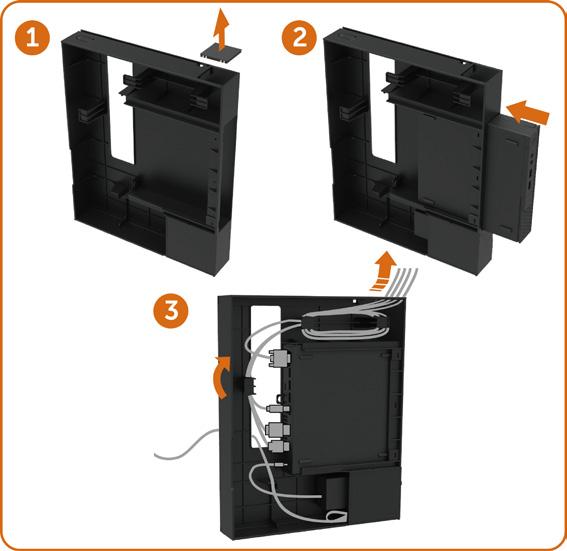 1

2

3