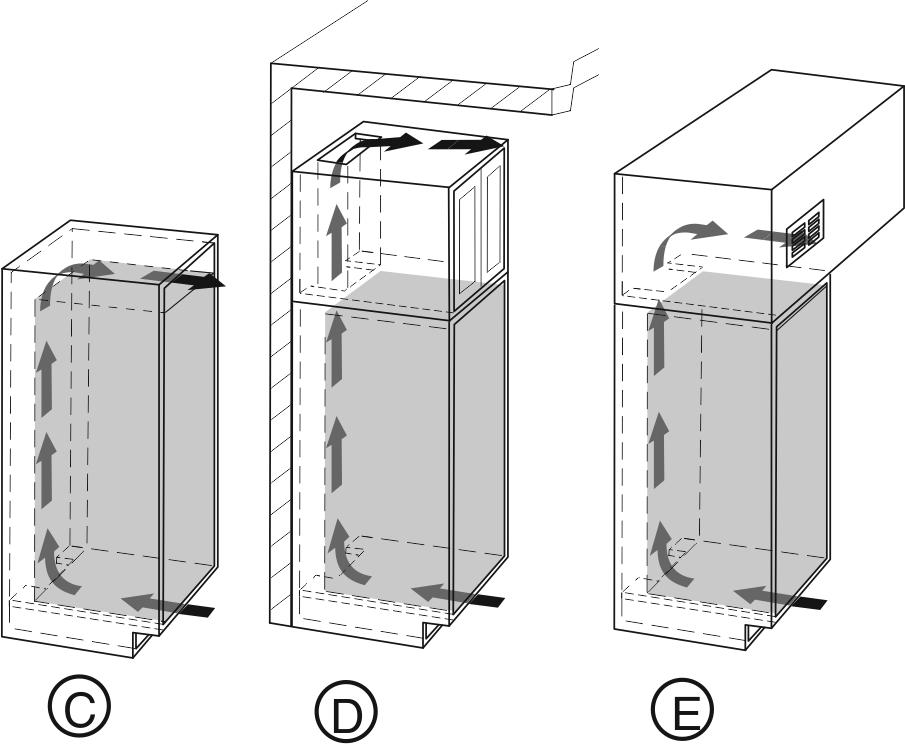 C

D

E