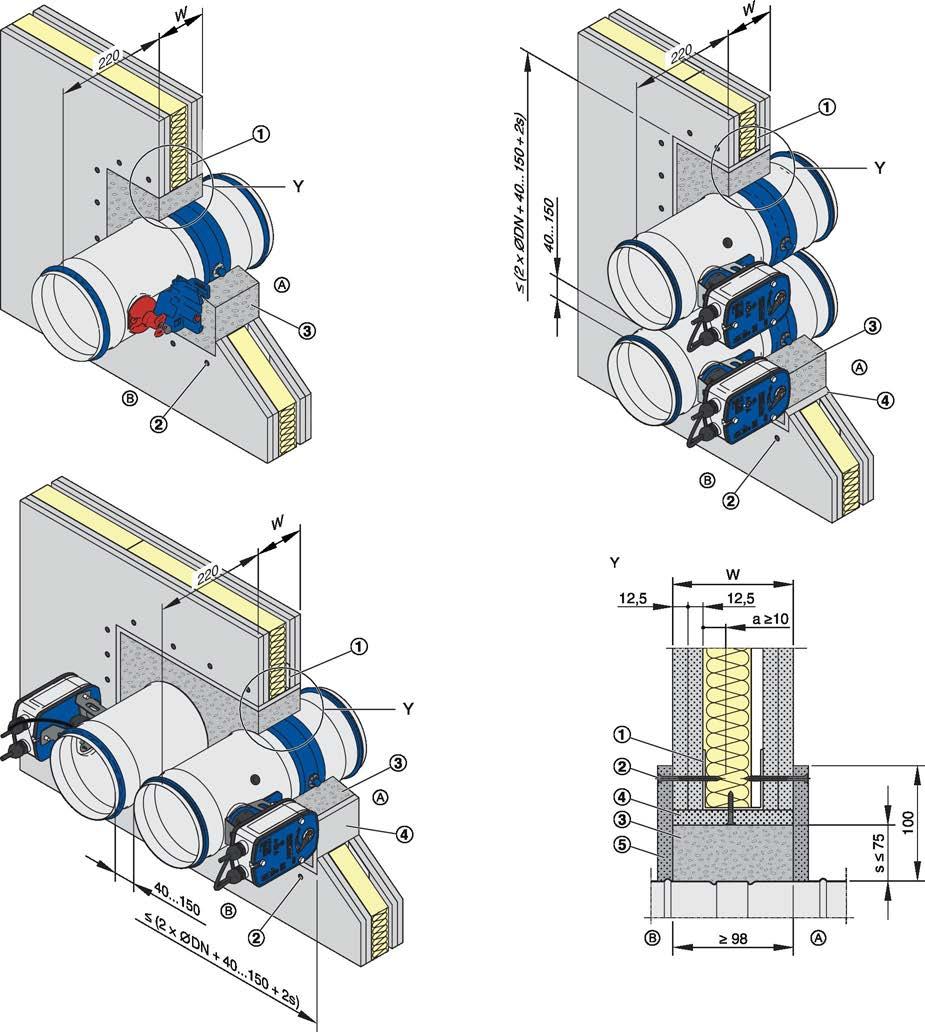 W
220
①
Y
Ⓐ
③
Ⓑ
②

W
220
≤ (2 x ØDN + 40...150 + 2s)
40...150
①
Y
③
Ⓐ
④
Ⓑ
②

W
220
①
Y
③
Ⓐ
④
40...150
Ⓑ
②
≤ (2 x ØDN + 40...150 + 2s)

Y
W
12,5
12,5
a ≥10
①
②
④
③
⑤
100
s ≤ 75
Ⓑ
≥ 98
Ⓐ