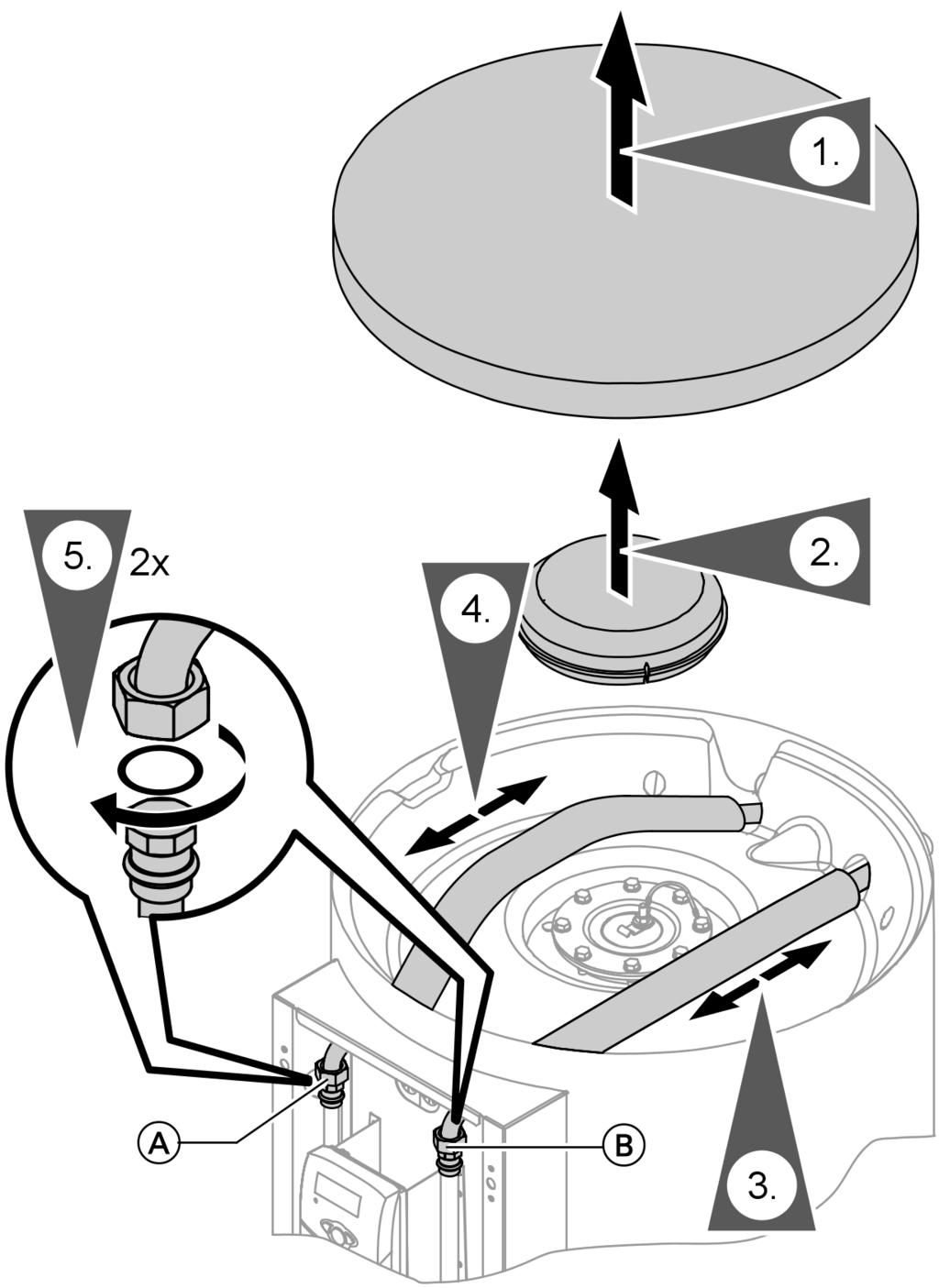 1.

2.

5. 2x

4.

3.

A

B