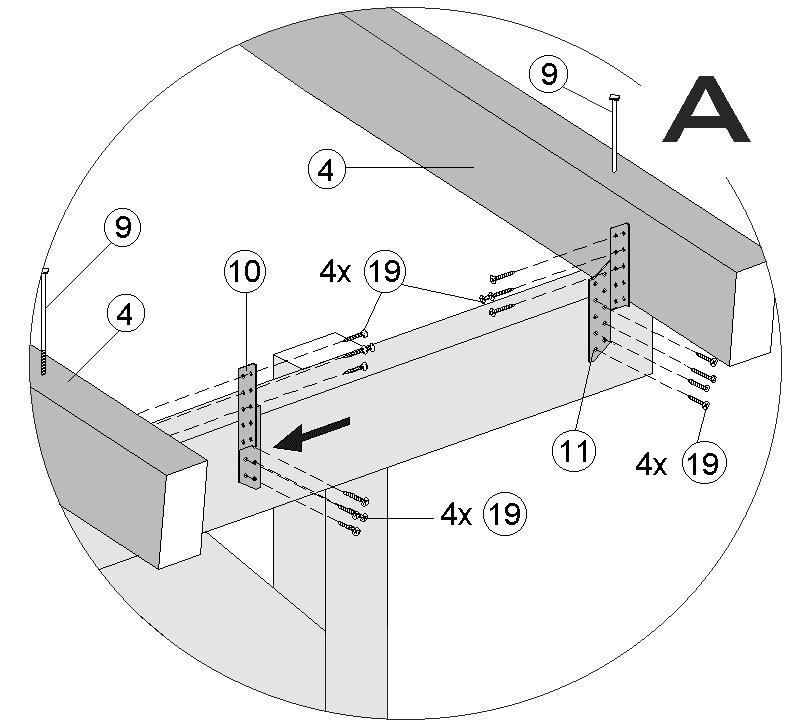 9
A
4
9
10
4x 19
4
11
4x 19
4x 19