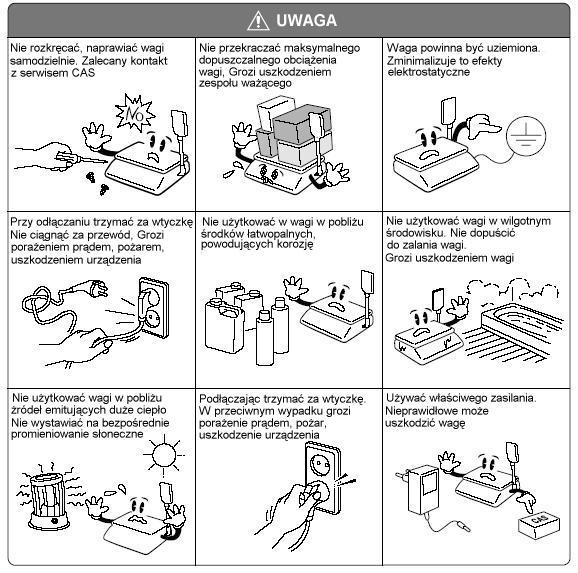 UWAGA

Nie rozkręcać, naprawiać wagi samodzielnie. Zalecany kontakt z serwisem CAS

No

Nie przekraczać maksymalnego dopuszczalnego obciążenia wagi, Grozi uszkodzeniem zespołu ważącego

Waga powinna być uziemiona. Zminimalizuje to efekty elektrostatyczne

Przy odłączaniu trzymać za wtyczkę Nie ciągnąć za przewód, Grozi porażeniem prądem, pożarem, uszkodzeniem urządzenia

Nie użytkować w wagi w pobliżu środków łatwopalnych, powodujących korozję

Nie użytkować wagi w wilgotnym środowisku. Nie dopuścić do zalania wagi. Grozi uszkodzeniem wagi

Nie użytkować wagi w pobliżu źródeł emitujących duże ciepło Nie wystawiać na bezpośrednie promieniowanie słoneczne

Podłączając trzymać za wtyczkę. W przeciwnym wypadku grozi porażenie prądem, pożar, uszkodzenie urządzenia

Używać właściwego zasilania. Nieprawidłowe może uszkodzić wagę

CAS