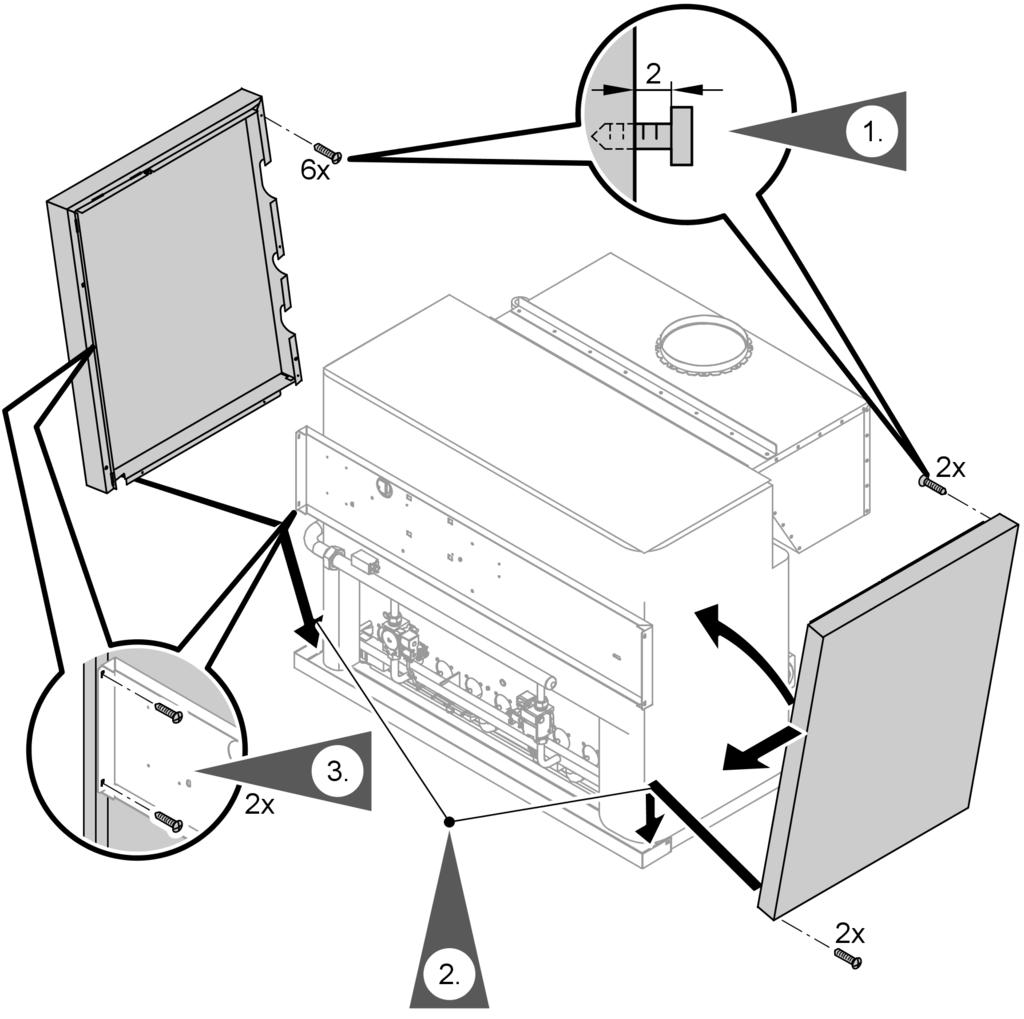 2

1.

6x

2x

3.

2x

2.

2x