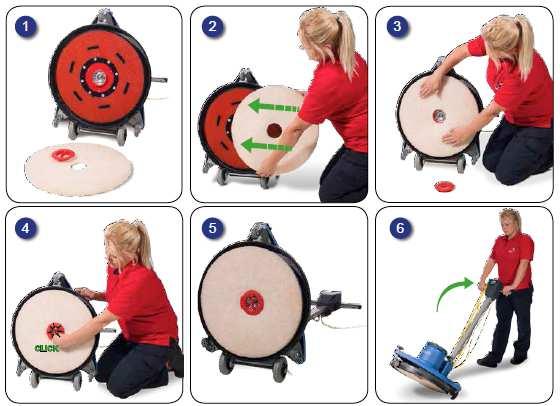 1

2

3

4

CLICK

5

6