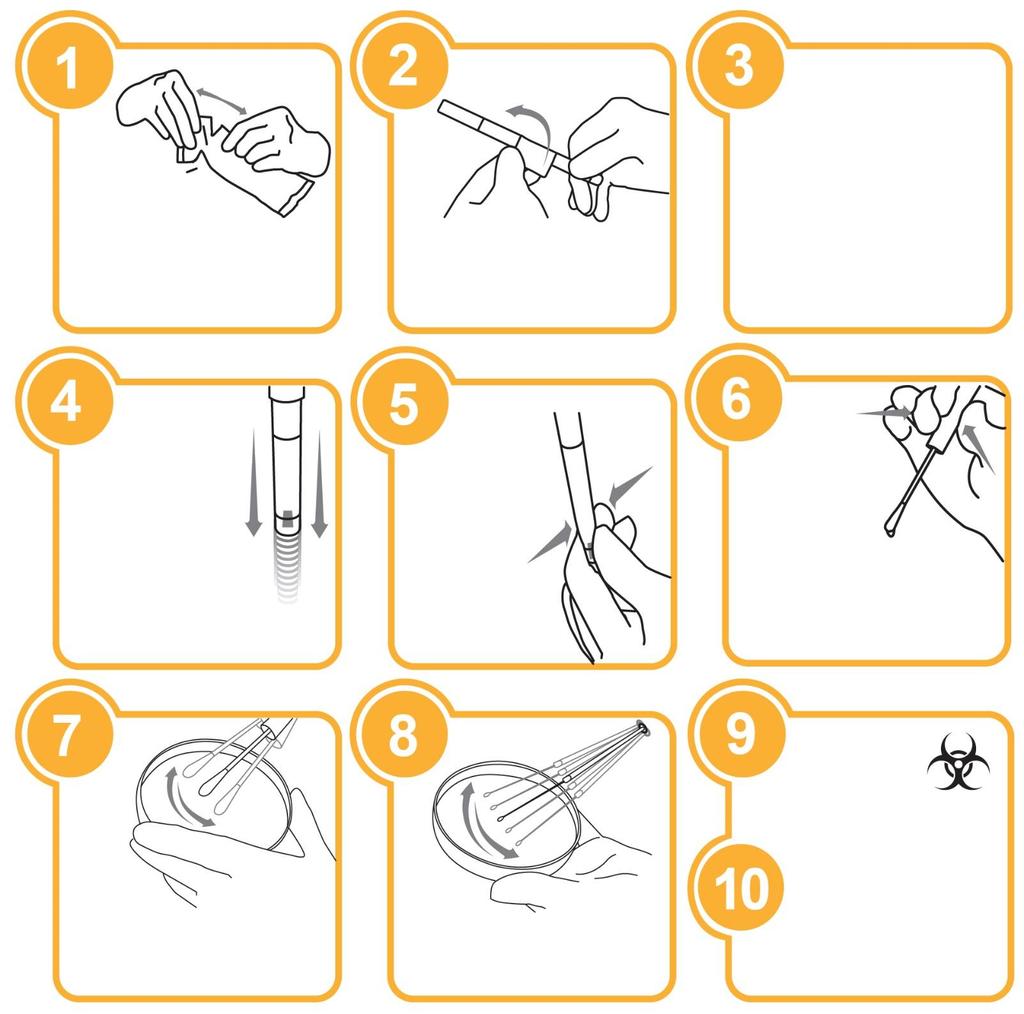 1
2
3
4
5
6
7
8
9
10