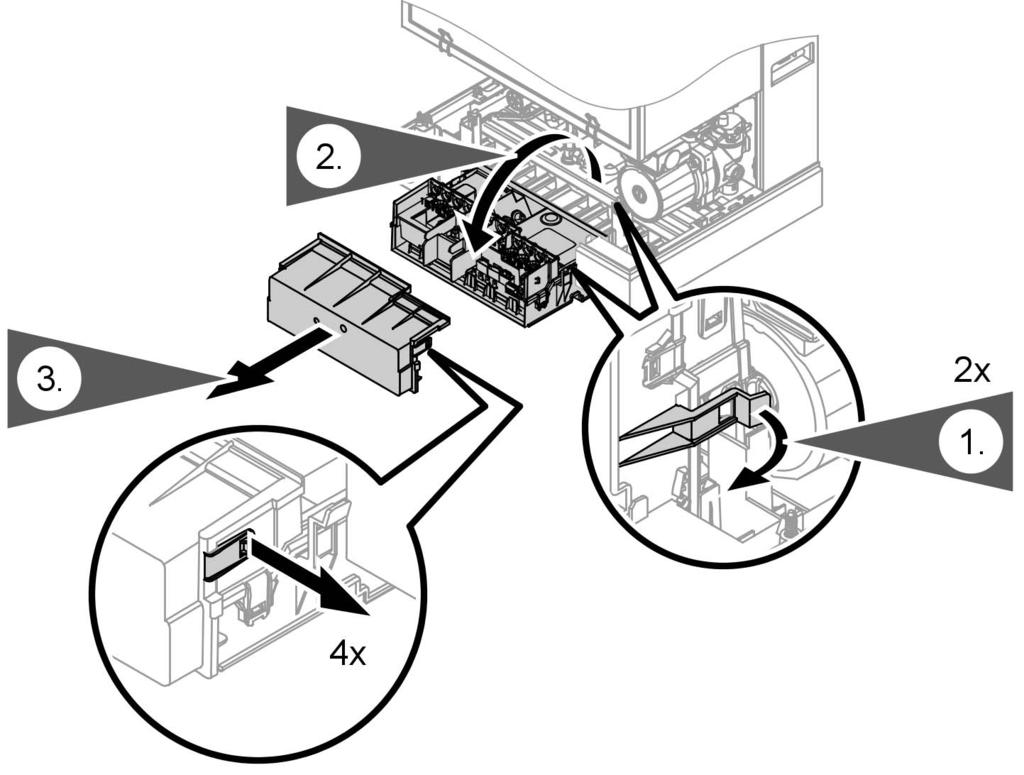 2.

3.

2x

1.

4x