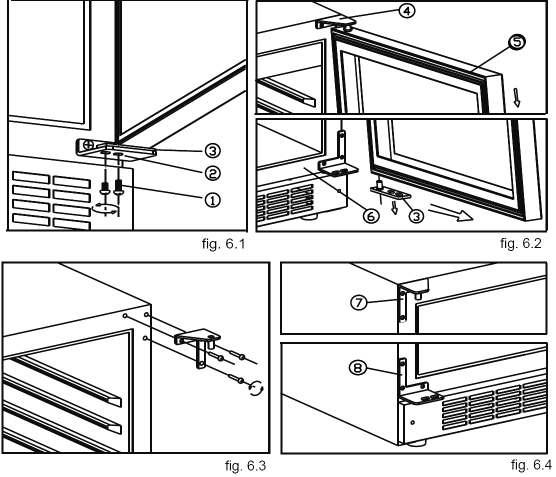 3
2
1
fig. 6.1

4
5
6
3
fig. 6.2

fig. 6.3

7
8
fig. 6.4