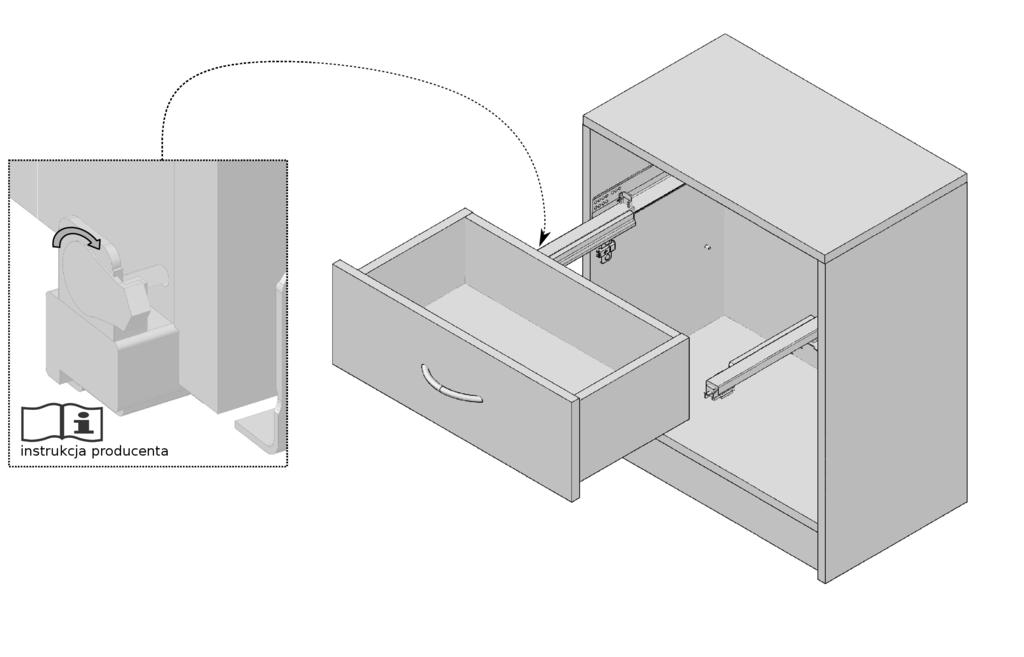 instrukcja producenta