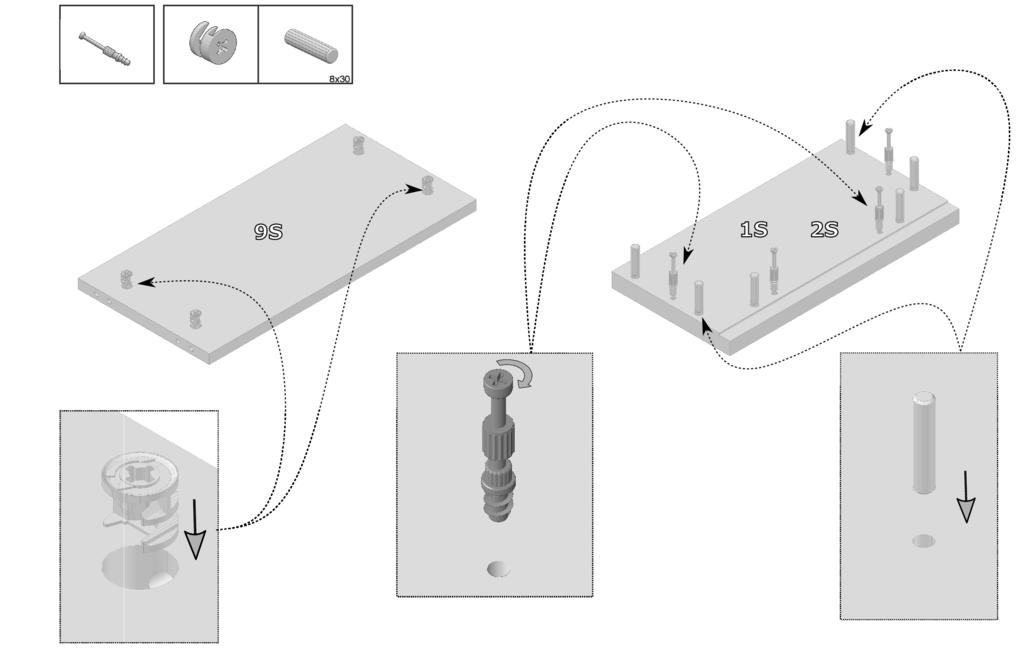 8x30

9S

1S

2S