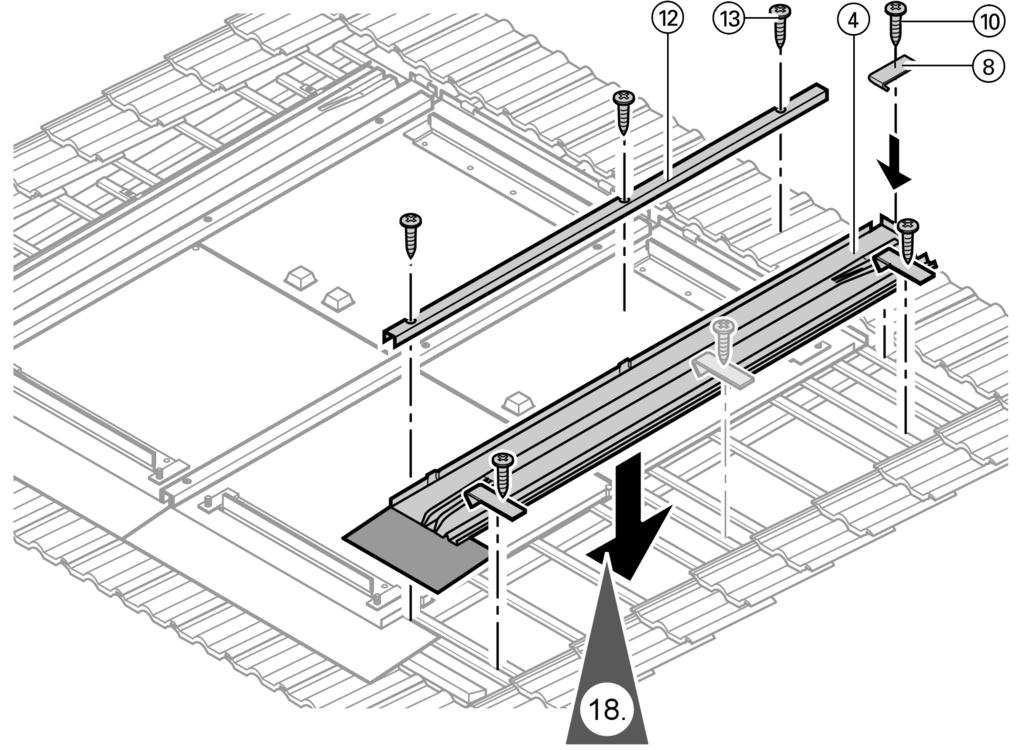 12
13
4
10
8
18.