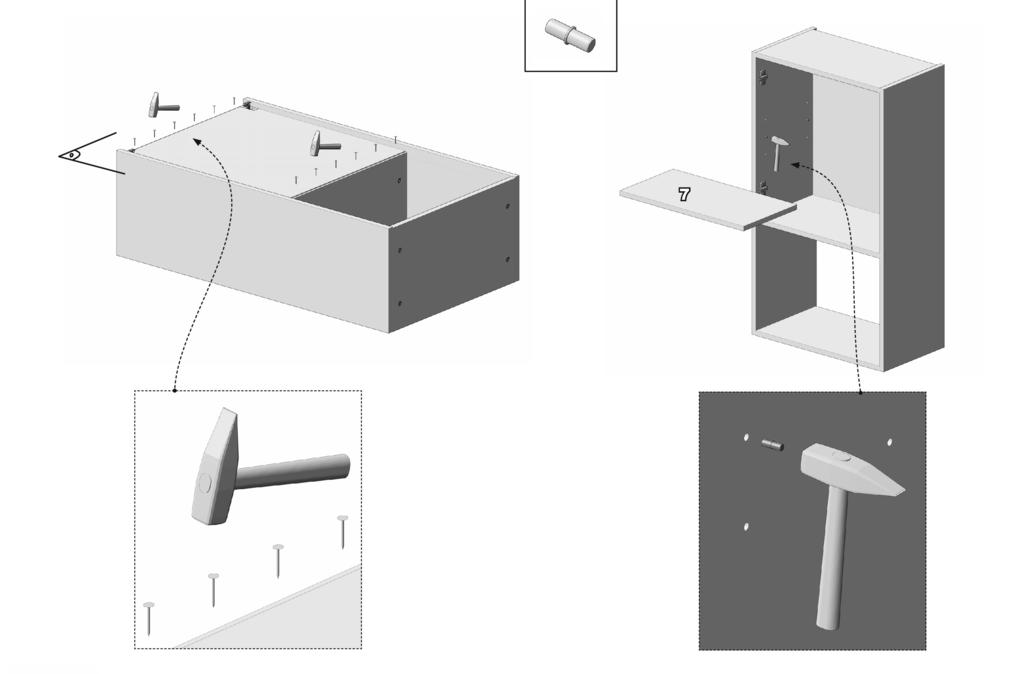 7