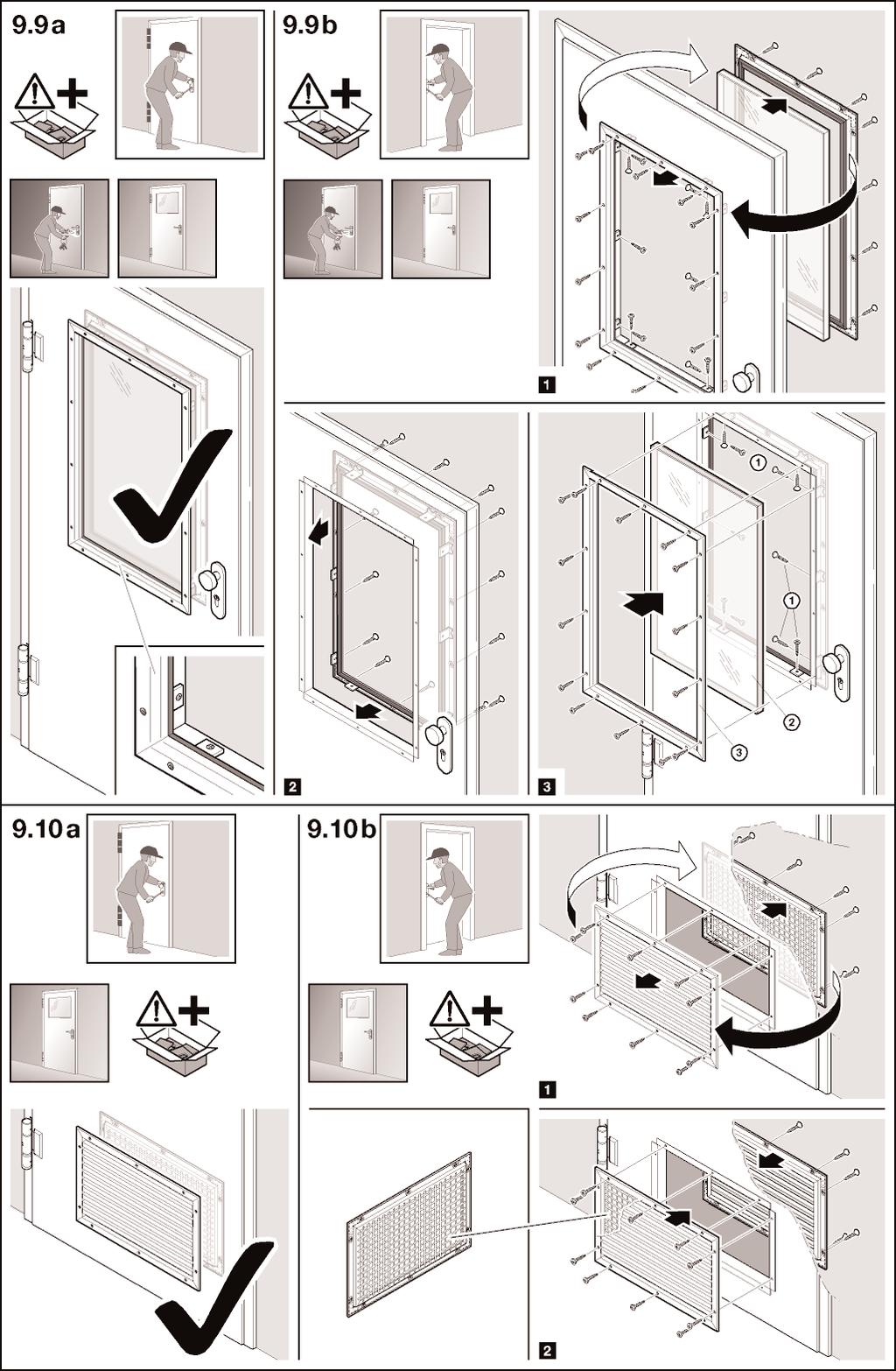 9.9a

9.9b

1

2

3

①

①

②

③

9.10a

9.10b

1

2