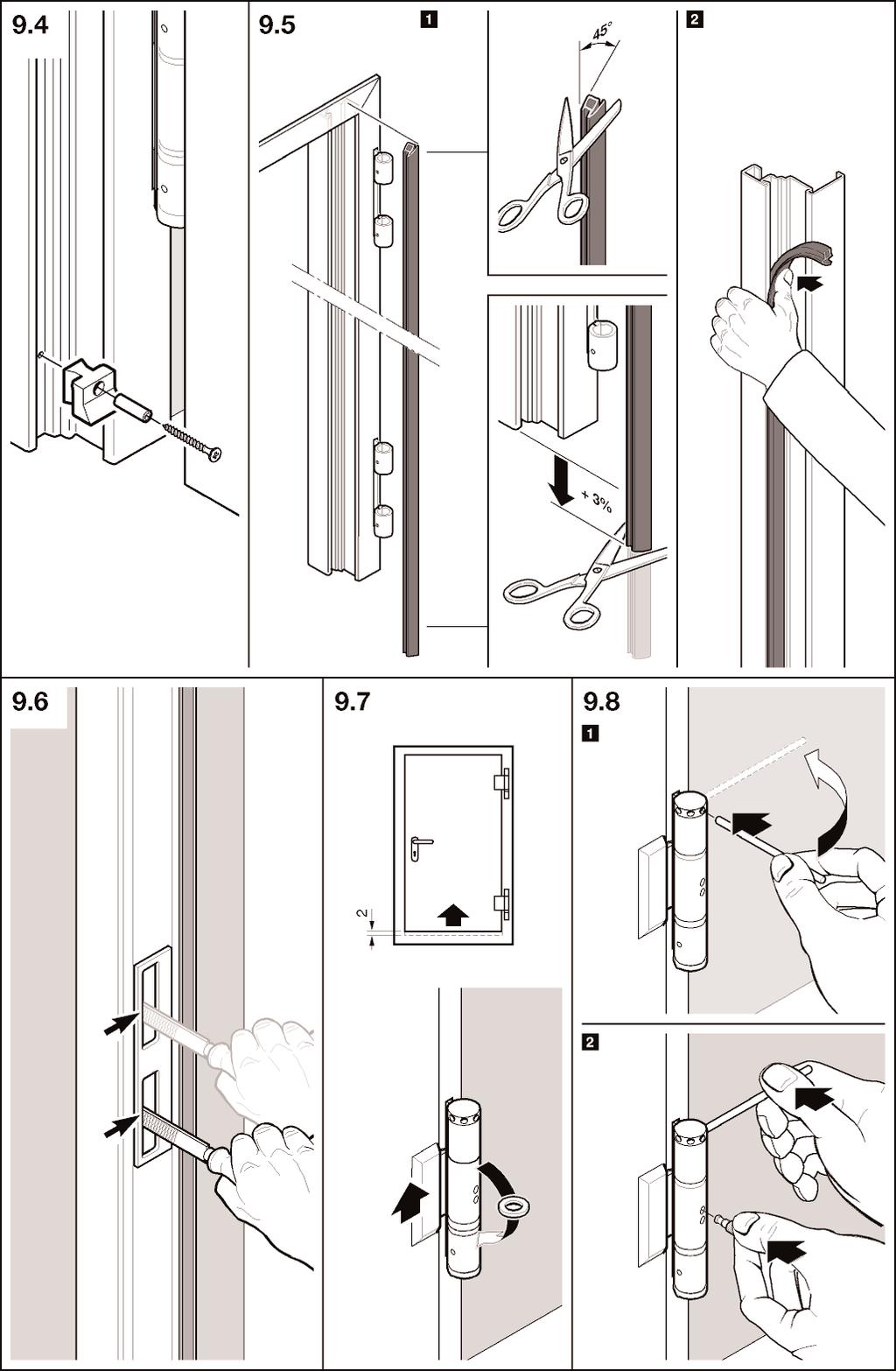 9.4

9.5

1

45°

+ 3%

2

9.6

9.7

2

9.8

1

2