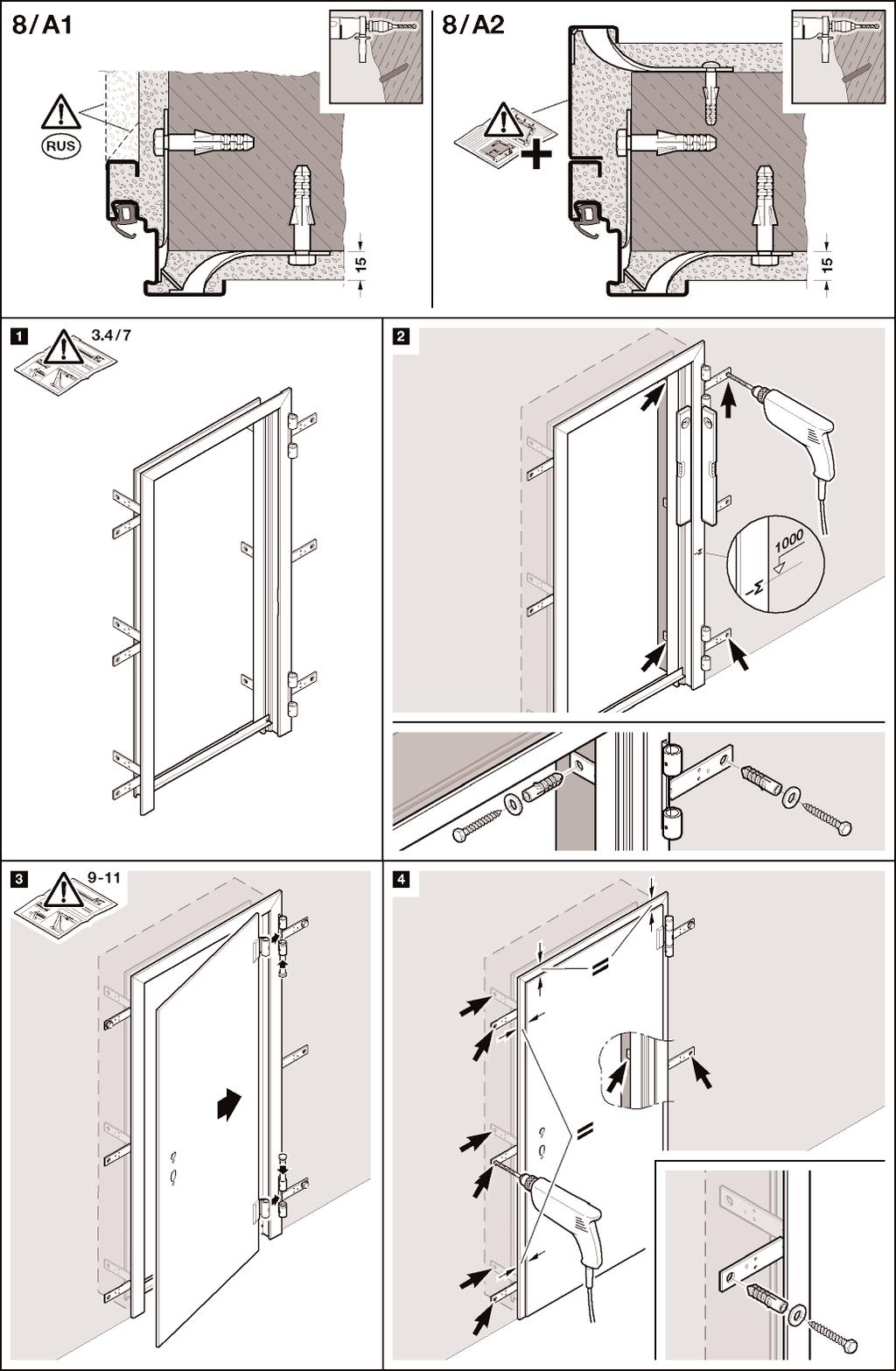 8/A1

RUS

15

8/A2

15

1

3.4/7

2

1000

3

9-11

4

=

=