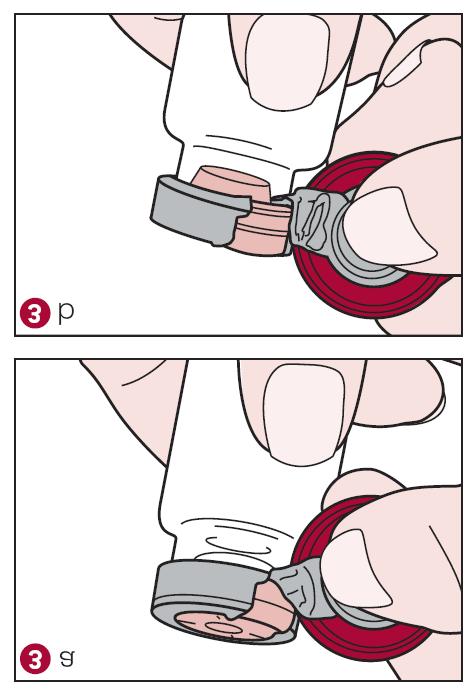 3 p

3 g