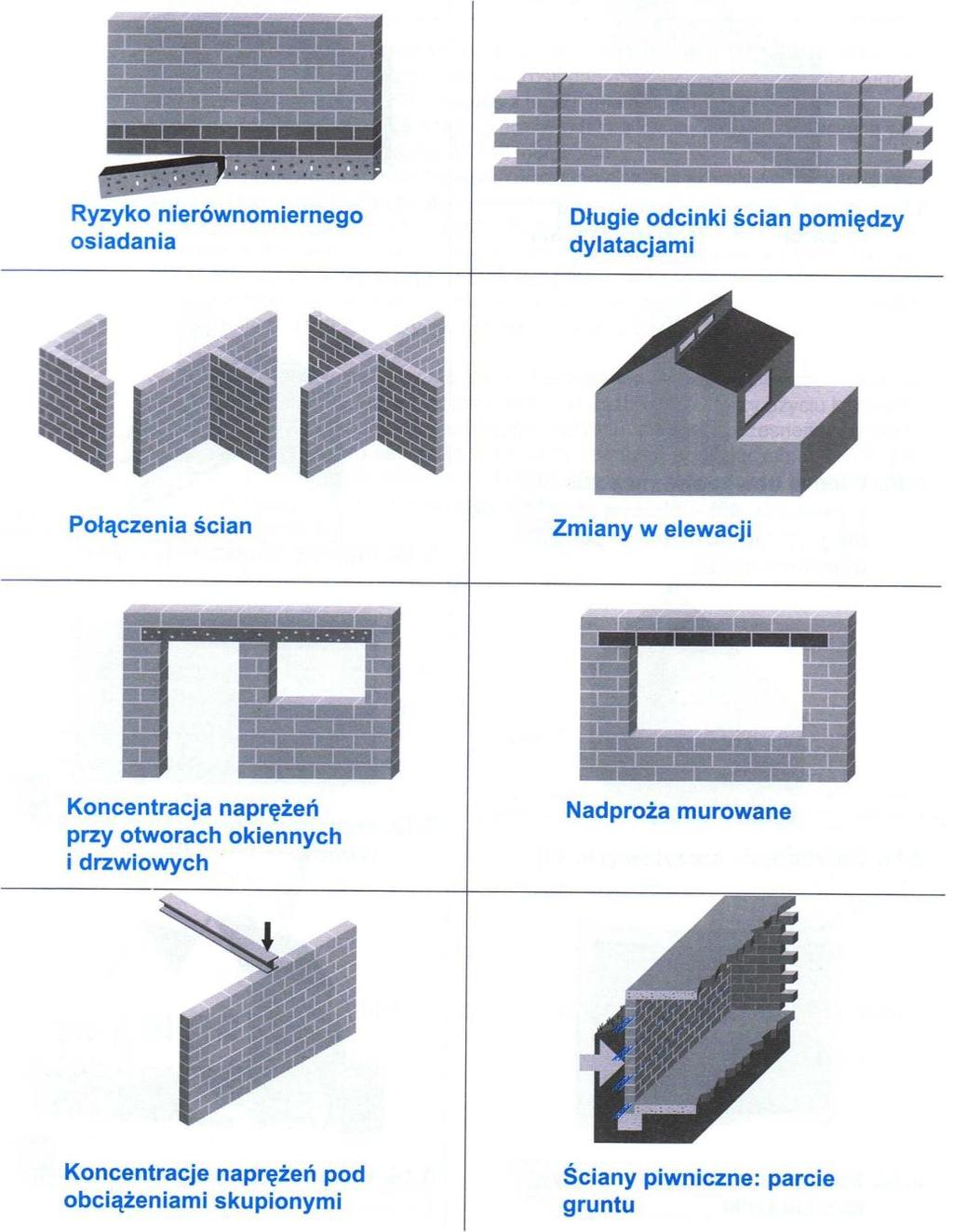 Ryzyko nierównomiernego osiadania

Długie odcinki ścian pomiędzy dylatacjami

Połączenia ścian

Zmiany w elewacji

Koncentracja naprężeń przy otworach okiennych i drzwiowych

Nadproża murowane

Koncentracje naprężeń pod obciążeniami skupionymi

Ściany piwniczne: parcie gruntu