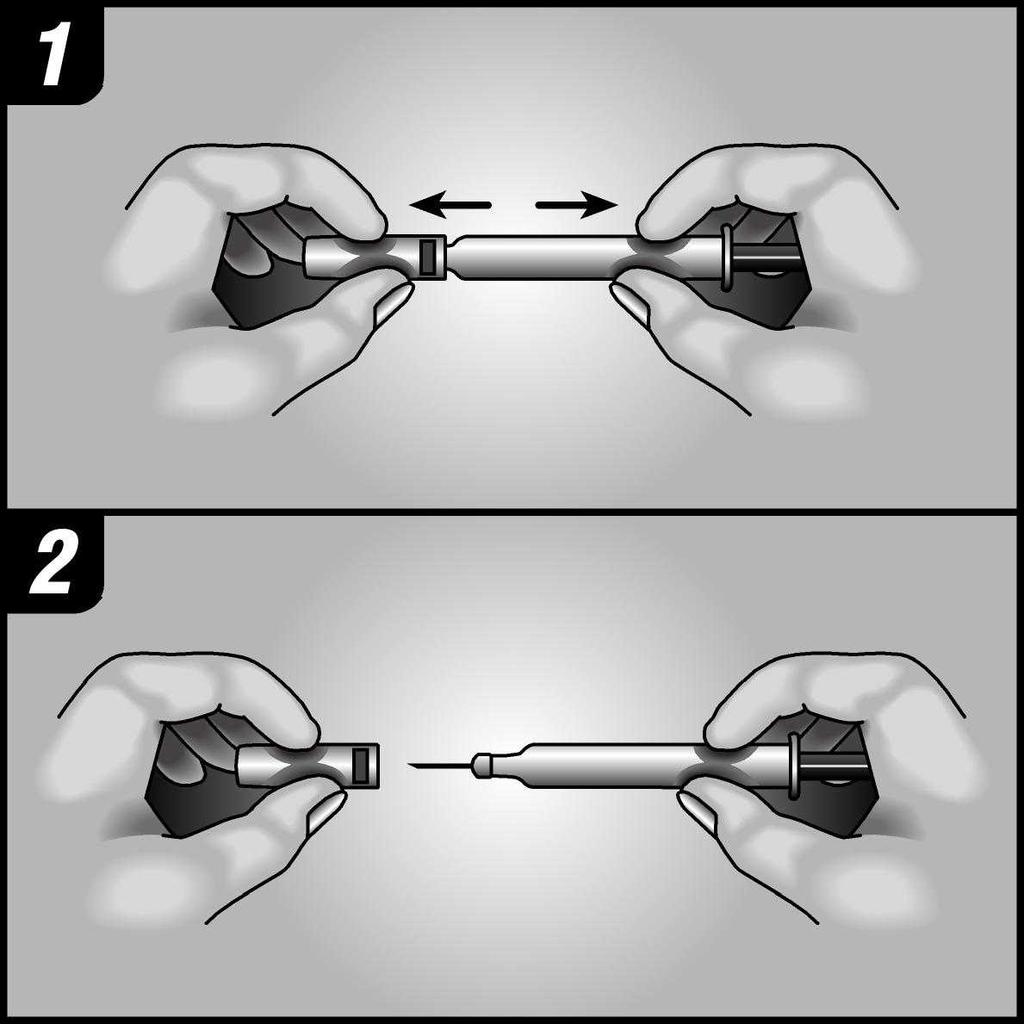 1

2