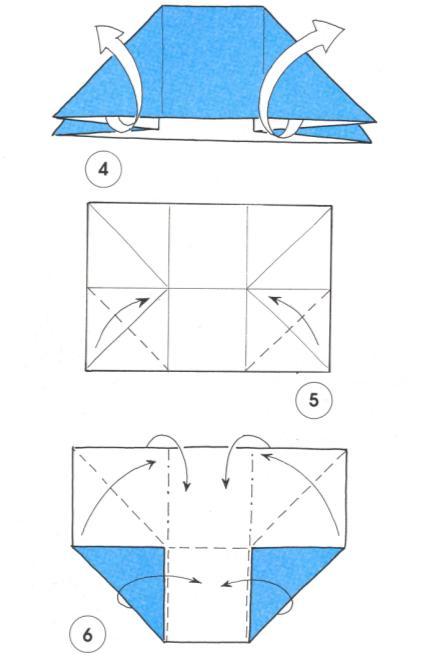 4

5

6