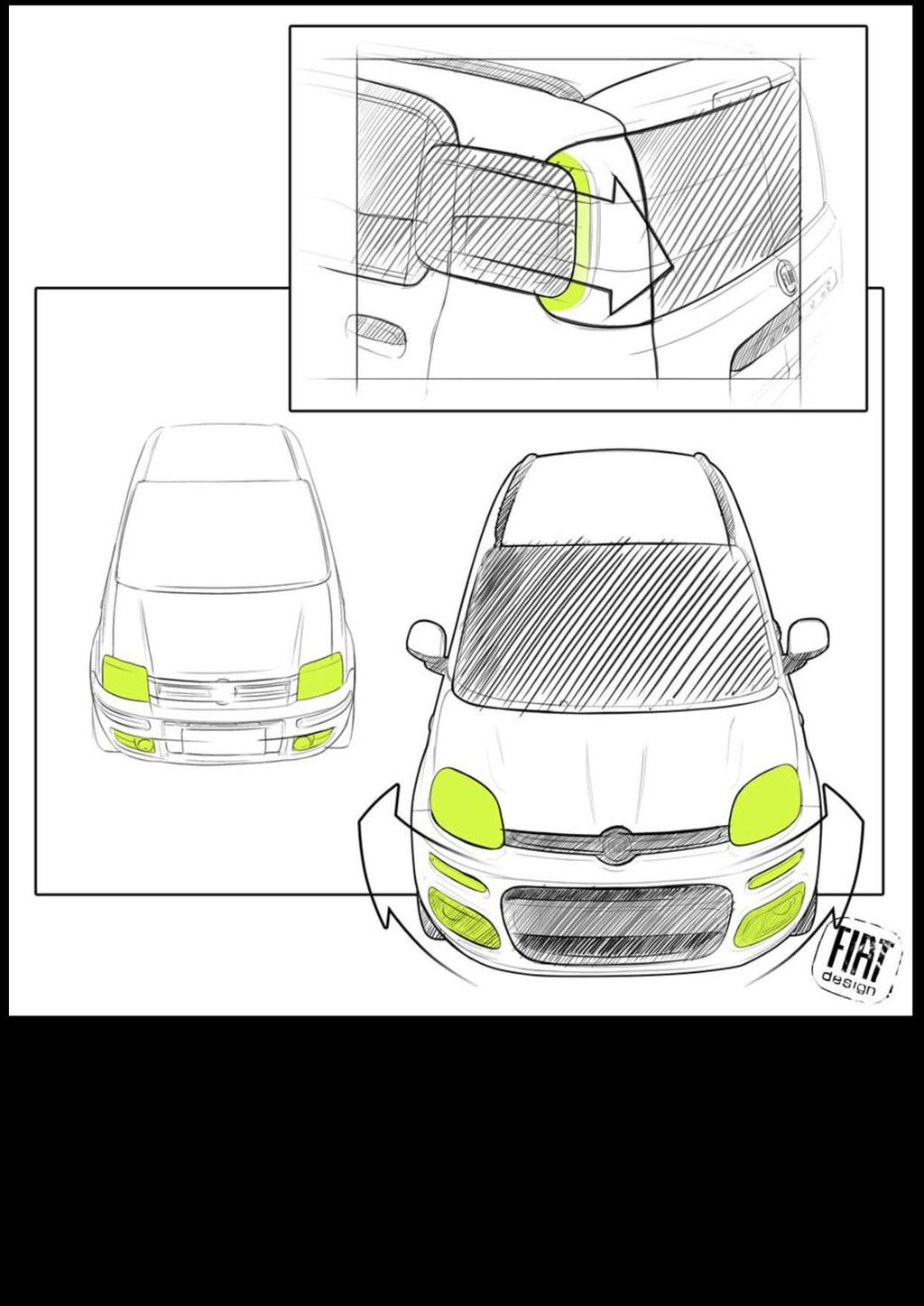 FIAT
design