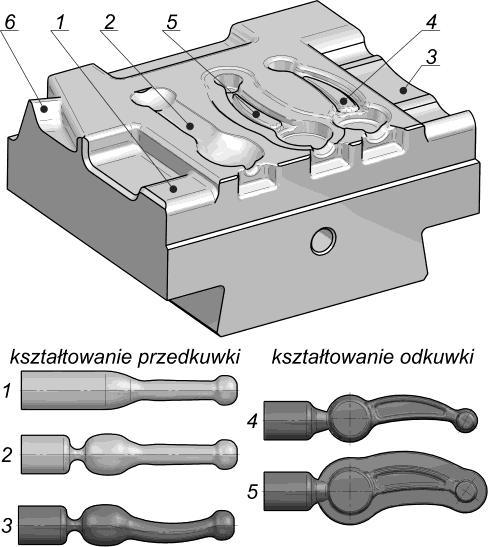 6 1 2 5 4 3

kształtowanie przedkuwki

1

2

3

kształtowanie odkuwki

4

5