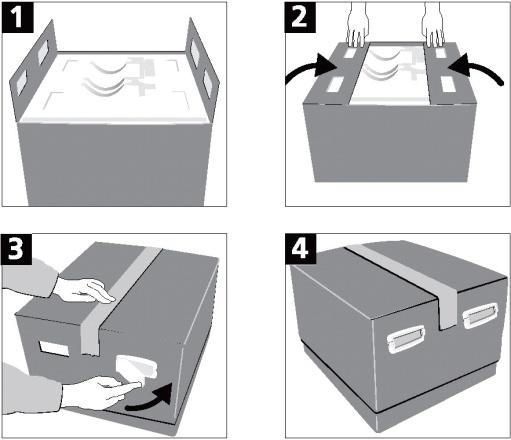 1

2

3

4