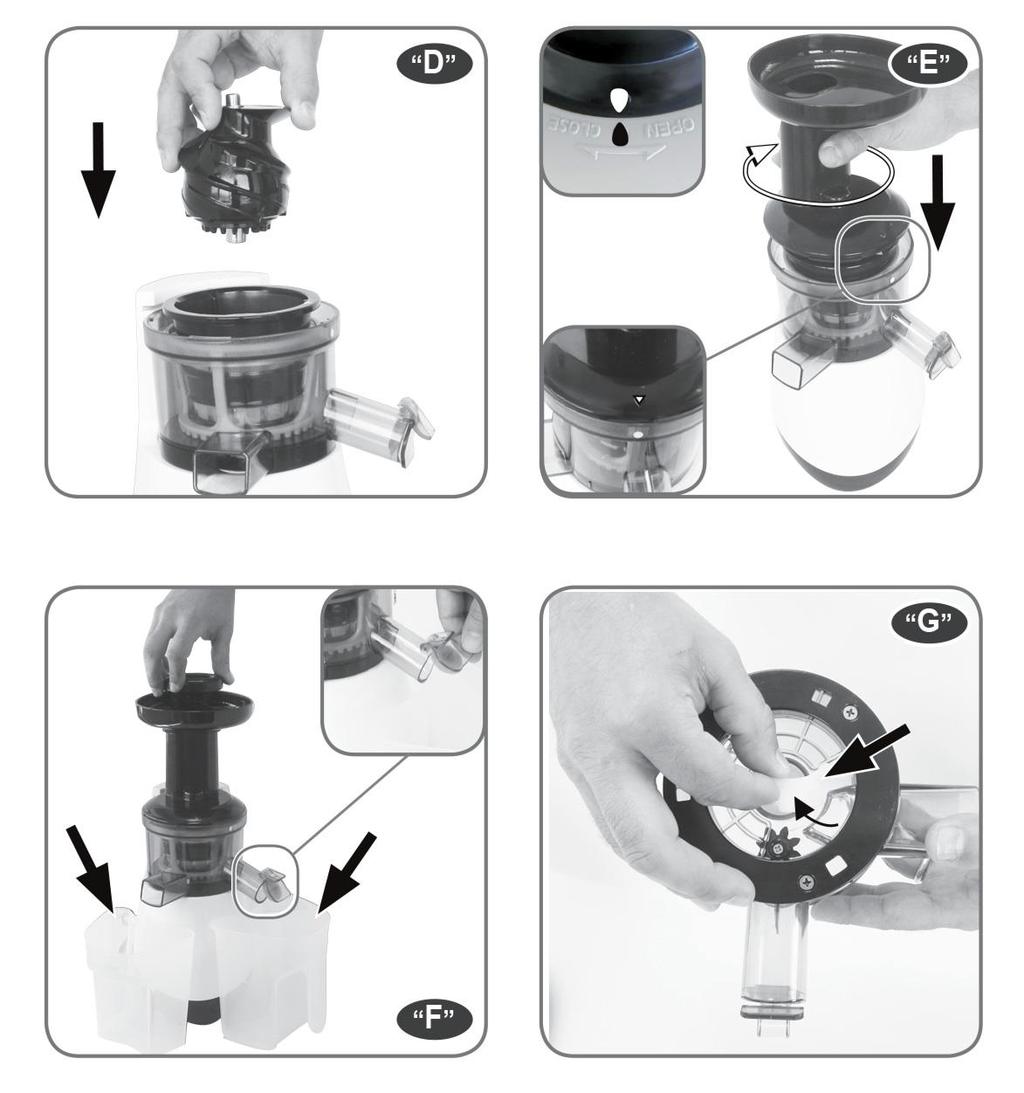 "D"

"E"

CLOSE OPEN

"F"

"G"