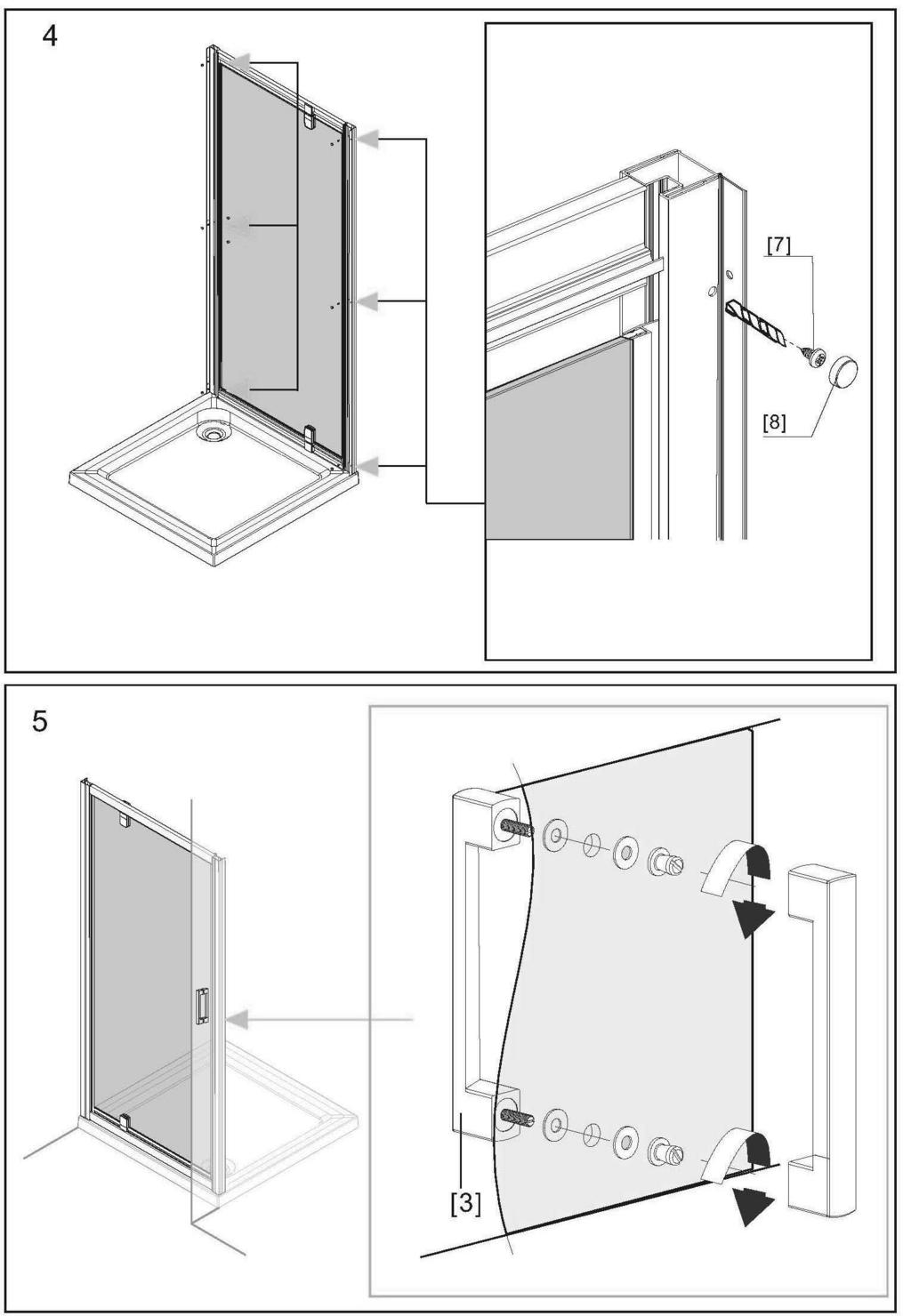 4

[7]

[8]

5

[3]