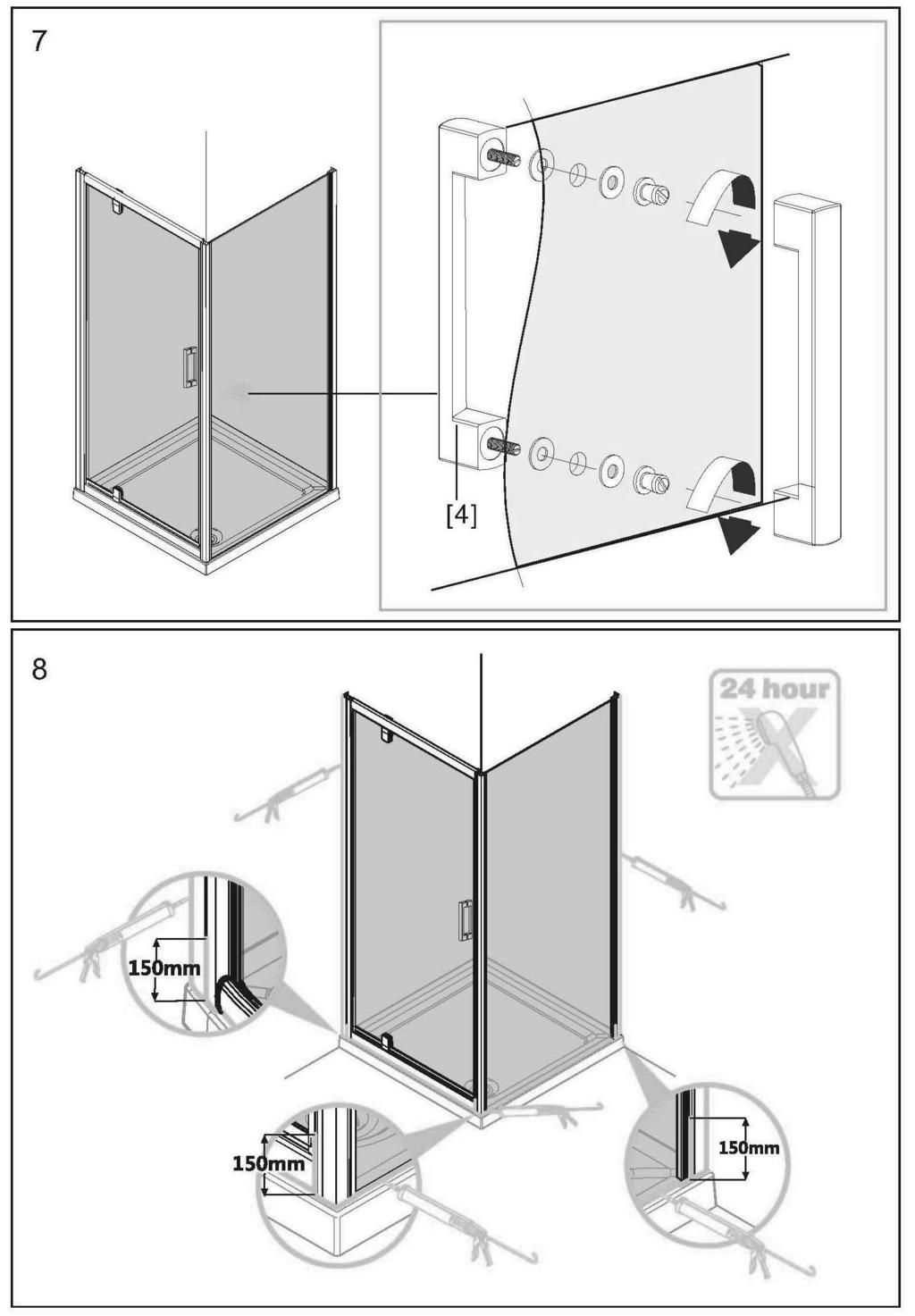 7

[4]

8

24 hour

150mm

150mm

150mm