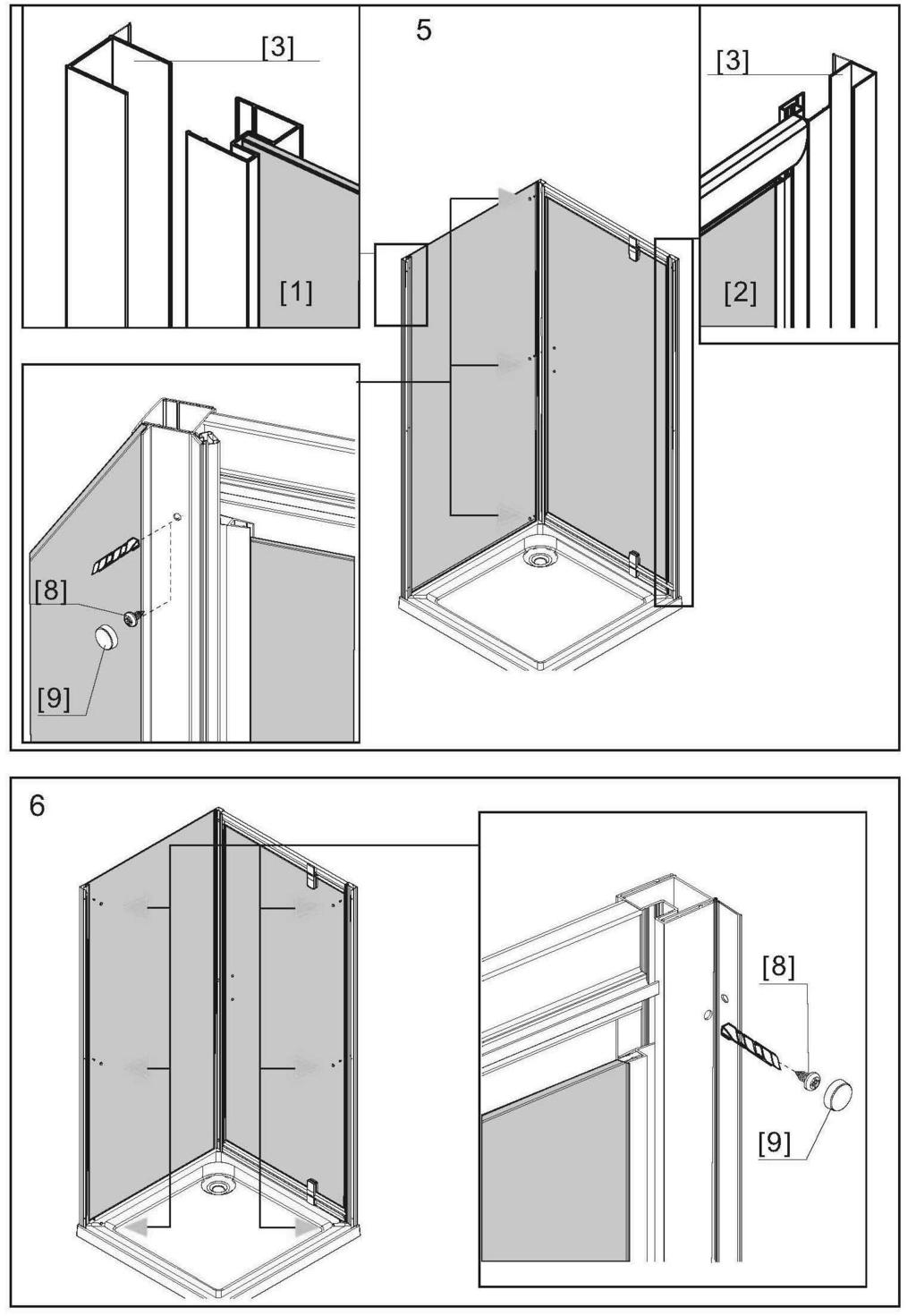 5

[3]

[1]

[3]

[2]

[8]

[9]

6

[8]

[9]