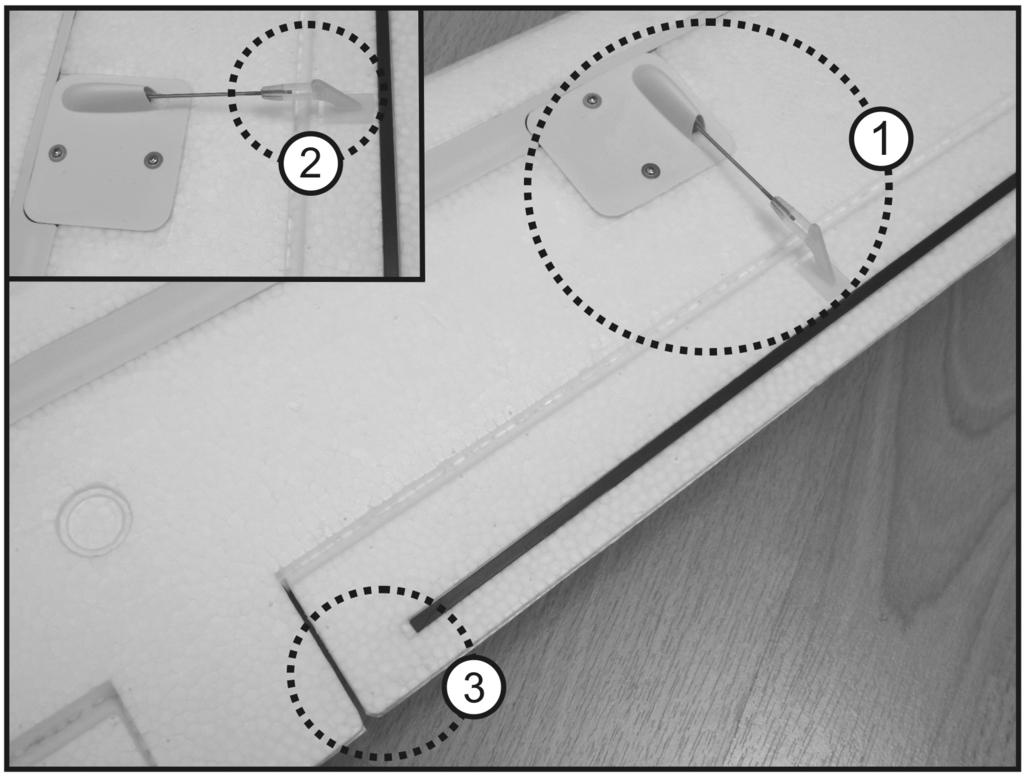 2

1

3