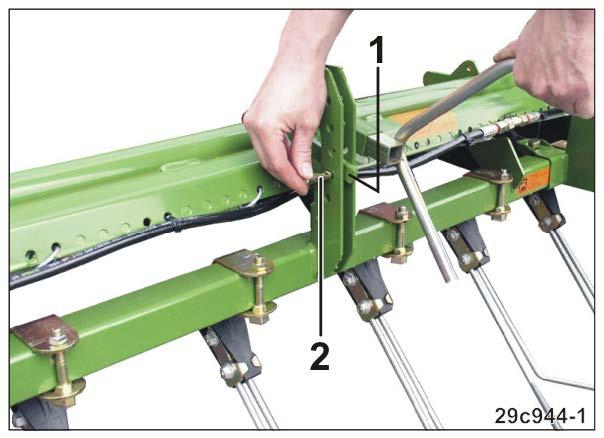 1
2
29c944-1