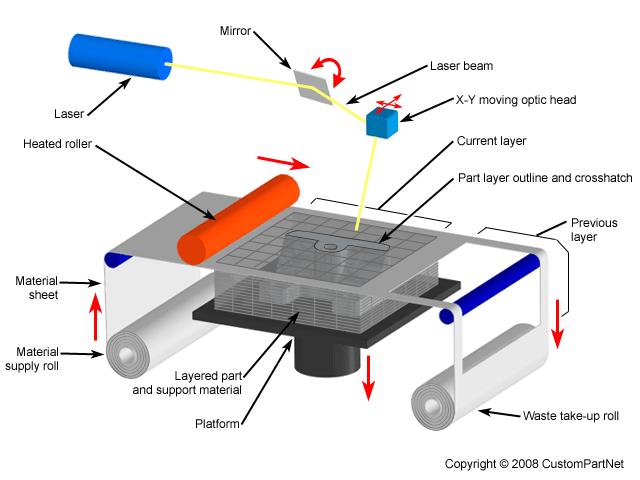 Mirror

Laser beam

X-Y moving optic head

Laser

Heated roller

Current layer

Part layer outline and crosshatch

Previous layer

Material sheet

Material supply roll

Layered part and support material

Platform

Waste take-up roll

Copyright © 2008 CustomPartNet