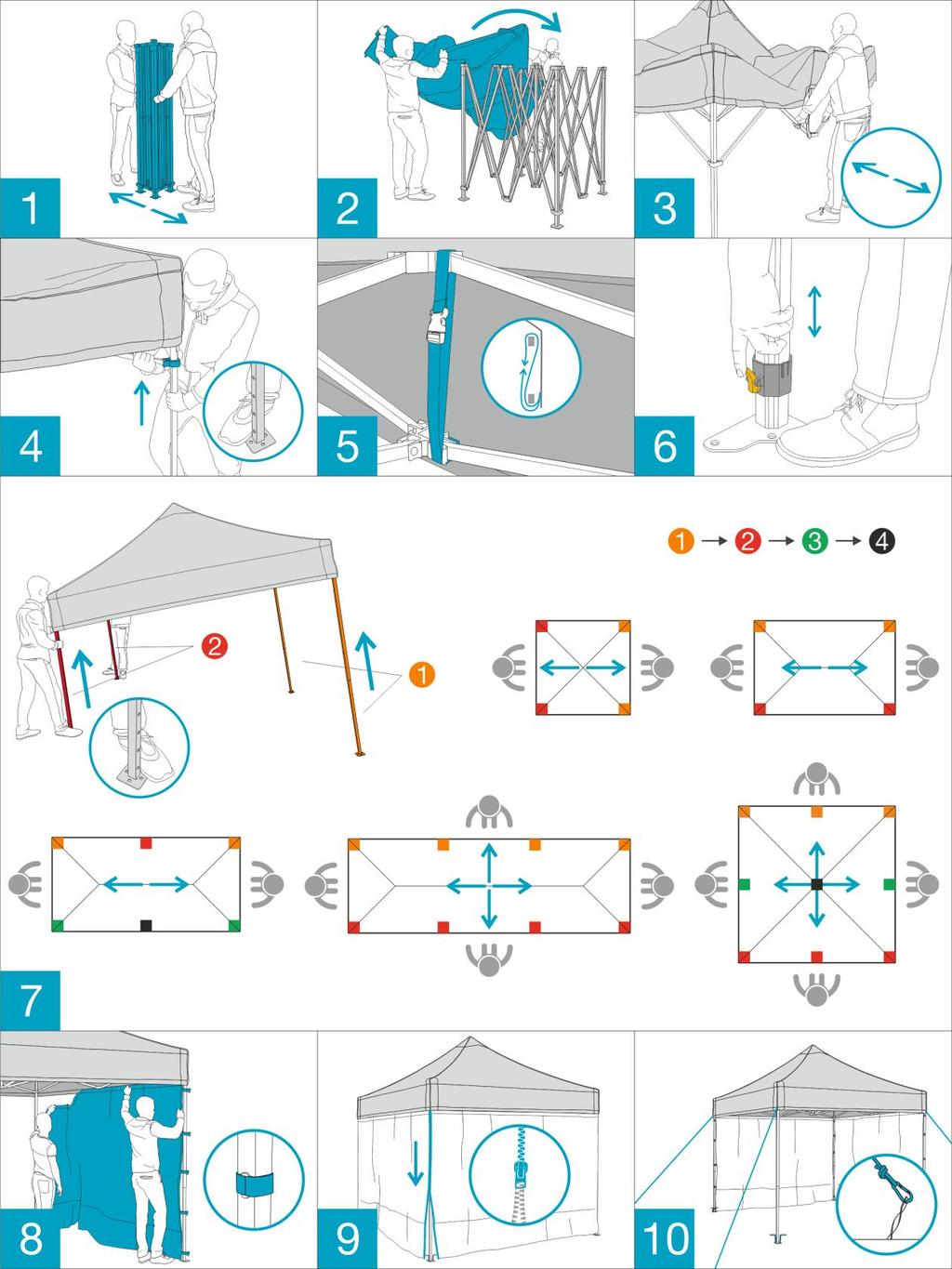 1

2

3

4

5

6

1 → 2 → 3 → 4

2

1

7

8

9

10