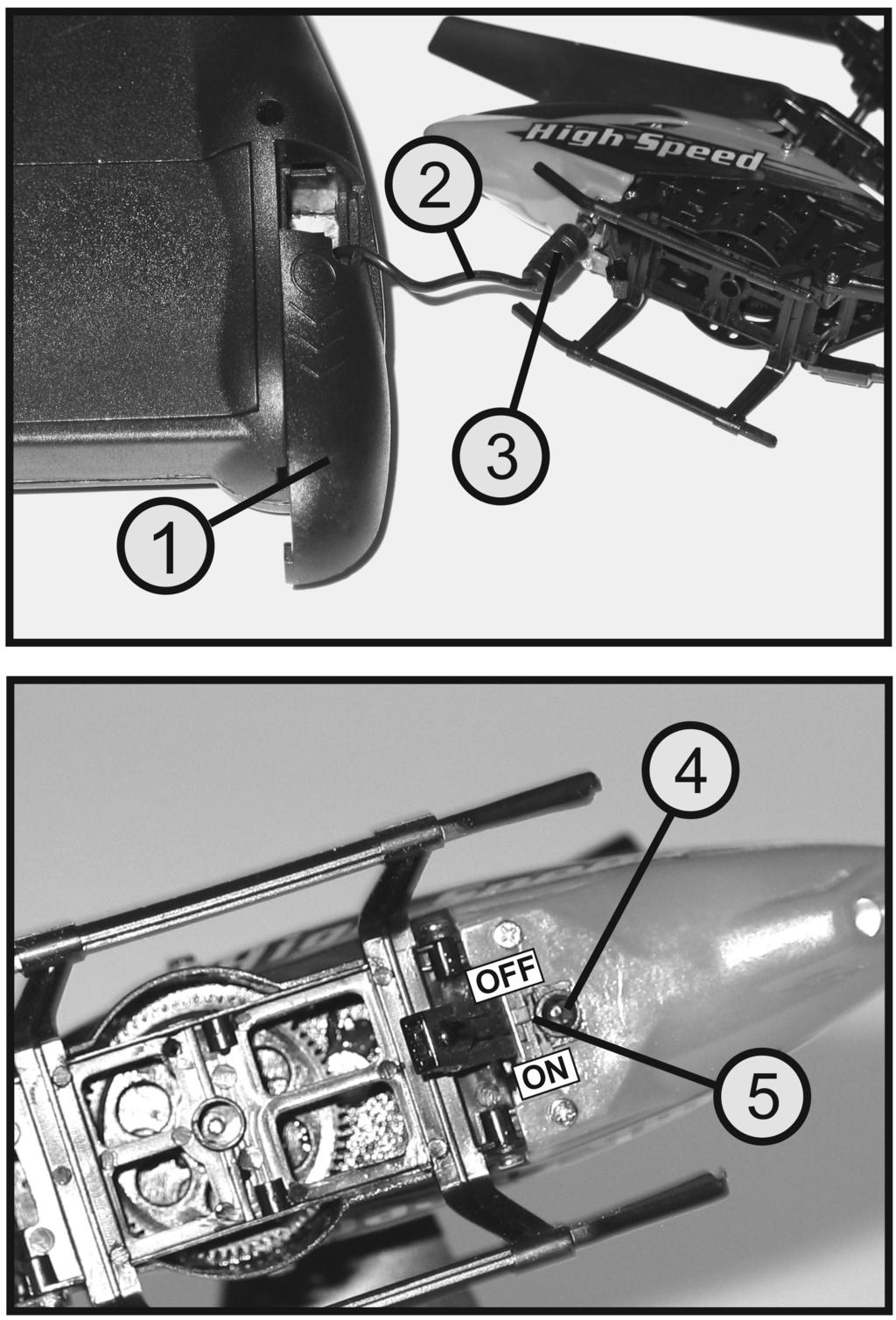 High-Speed

2

3

1

4

OFF

ON

5