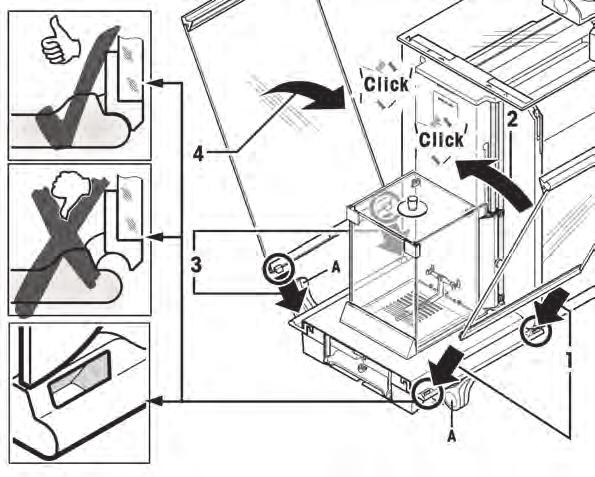 Click

Click

2

4

3

A

1

A