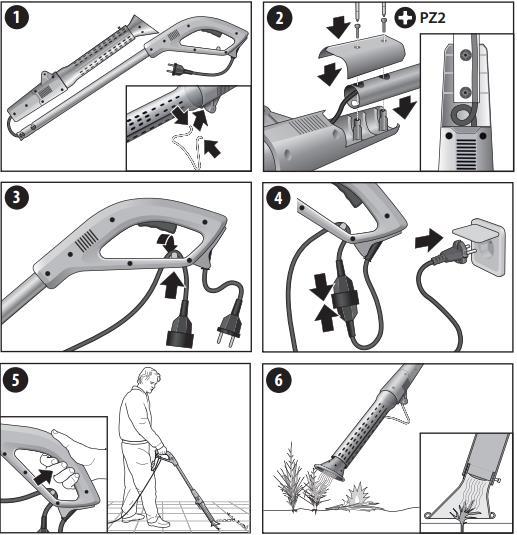 1

2

PZ2

3

4

5

6